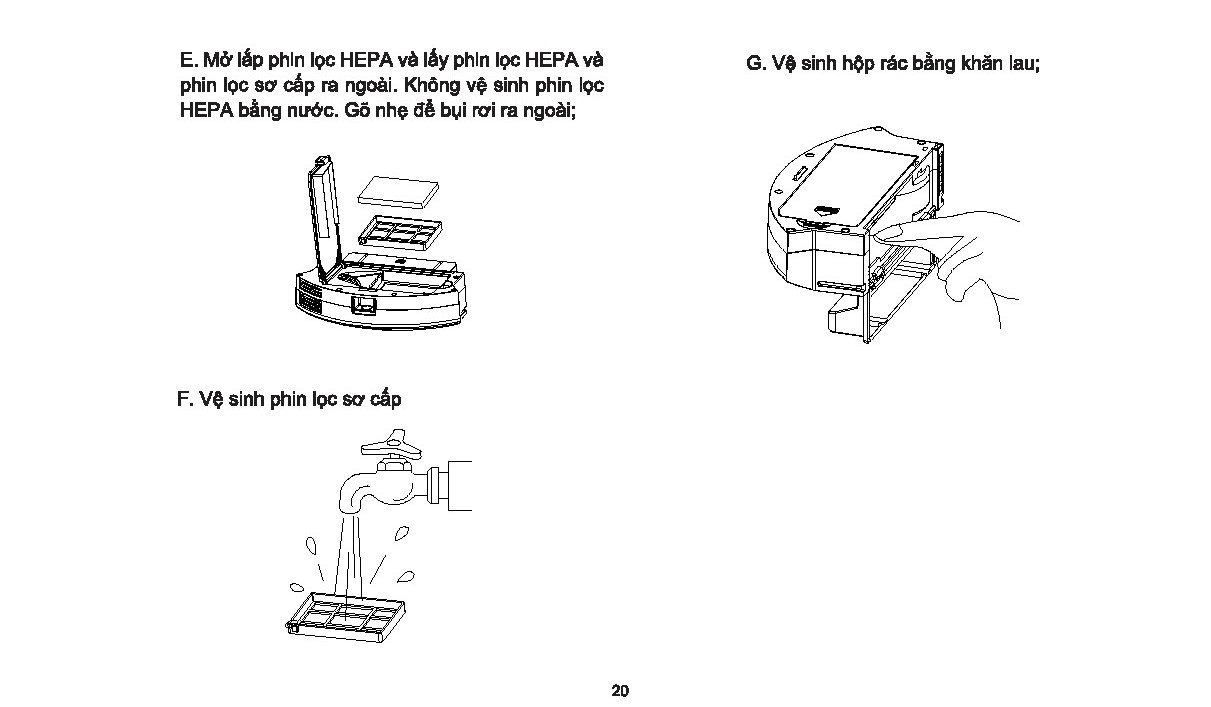 E. Mở lắp phin lọc HEPA và lấy phin lọc HEPA và phin lọc sơ cấp ra ngoài. Không vệ sinh phin lọc HEPA bằng nước. Gõ nhẹ để bụi rơi ra ngoài;

F. Vệ sinh phin lọc sơ cấp

G. Vệ sinh hộp rác bằng khăn lau;

20