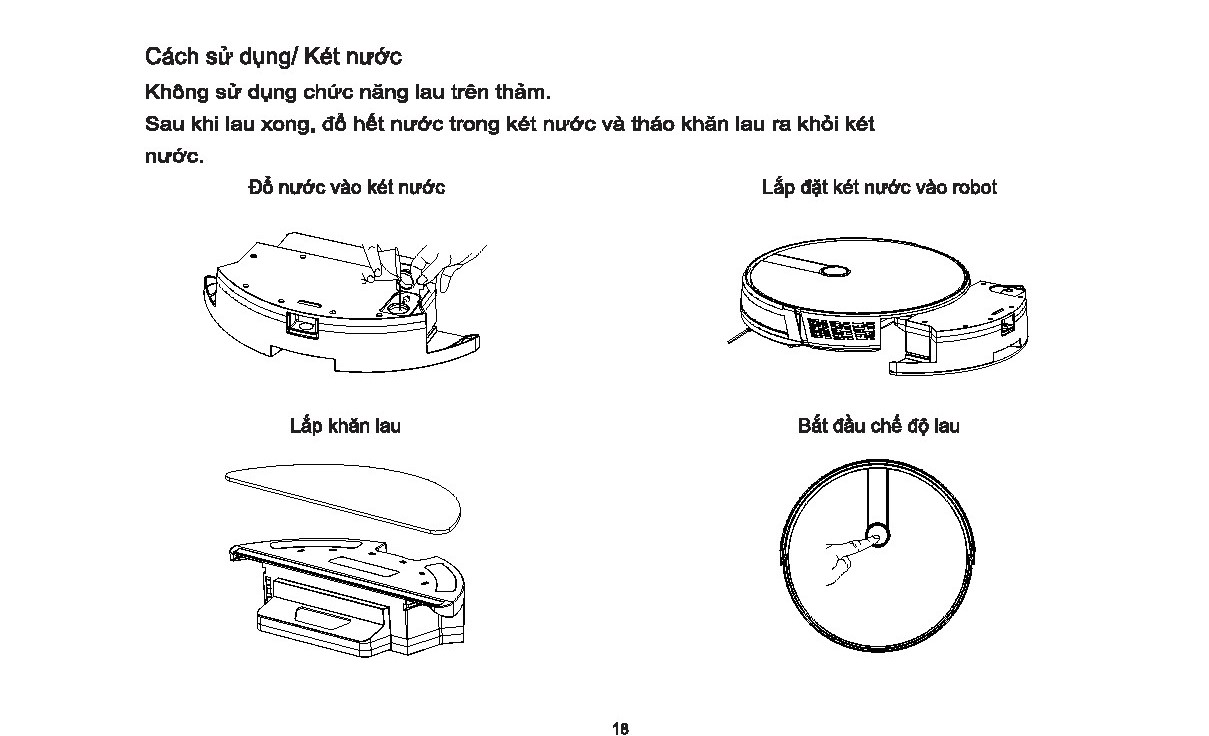 Cách sử dụng/ Két nước

Không sử dụng chức năng lau trên thảm.

Sau khi lau xong, đổ hết nước trong két nước và tháo khăn lau ra khỏi két nước.

Đổ nước vào két nước

Lắp đặt két nước vào robot

Lắp khăn lau

Bắt đầu chế độ lau

18