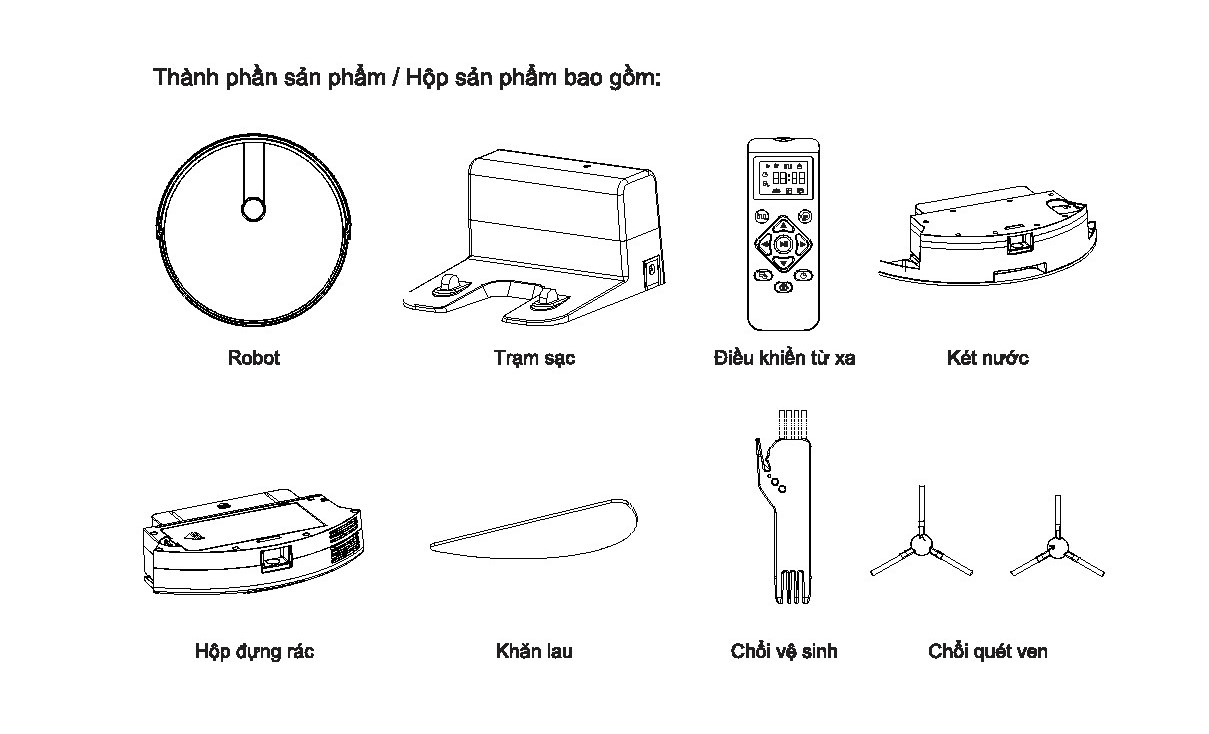 Thành phần sản phẩm / Hộp sản phẩm bao gồm:

Robot

Trạm sạc

Điều khiển từ xa

Két nước

Hộp đựng rác

Khăn lau

Chổi vệ sinh

Chổi quét ven