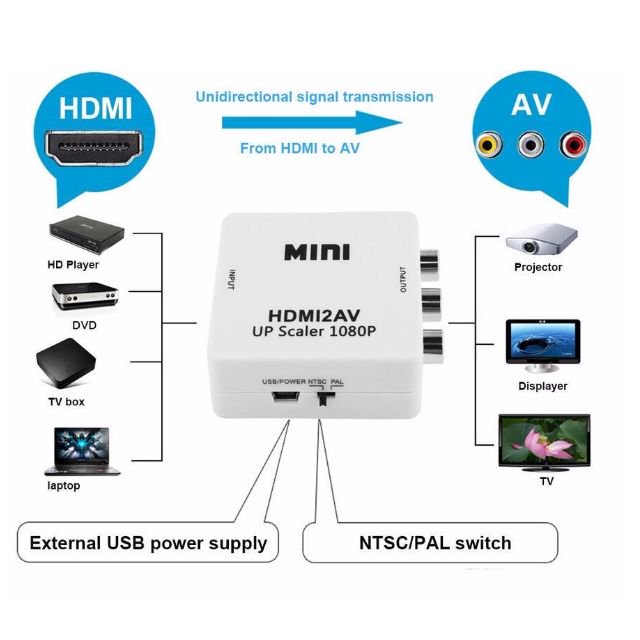 HDMI

Unidirectional signal transmission

From HDMI to AV

AV

HD Player

DVD

TV box

laptop

MINI

INPUT

OUTPUT

HDMI2AV
UP Scaler 1080P

USB/POWER NTSC PAL

Projector

Displayer

TV

External USB power supply

NTSC/PAL switch