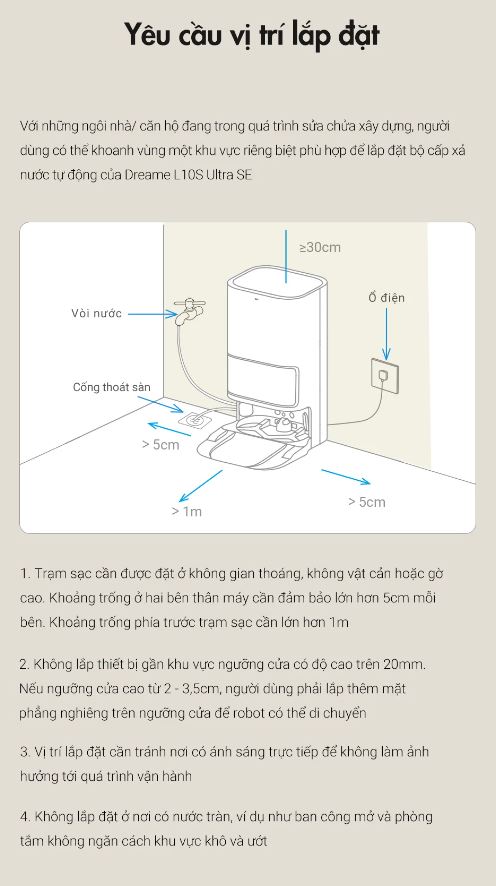 Yêu cầu vị trí lắp đặt

Với những ngôi nhà/ căn hộ đang trong quá trình sửa chữa xây dựng, người dùng có thể khoanh vùng một khu vực riêng biệt phù hợp để lắp đặt bộ cấp xả nước tự động của Dreame L10S Ultra SE

≥30cm

Vòi nước

Ổ điện

Cống thoát sàn

> 5cm

> 1m

> 5cm

1. Trạm sạc cần được đặt ở không gian thoáng, không vật cản hoặc gờ cao. Khoảng trống ở hai bên thân máy cần đảm bảo lớn hơn 5cm mỗi bên. Khoảng trống phía trước trạm sạc cần lớn hơn 1m

2. Không lắp thiết bị gần khu vực ngưỡng cửa có độ cao trên 20mm. Nếu ngưỡng cửa cao từ 2 - 3,5cm, người dùng phải lắp thêm mặt phẳng nghiêng trên ngưỡng cửa để robot có thể di chuyển

3. Vị trí lắp đặt cần tránh nơi có ánh sáng trực tiếp để không làm ảnh hưởng tới quá trình vận hành

4. Không lắp đặt ở nơi có nước tràn, ví dụ như ban công mở và phòng tắm không ngăn cách khu vực khô và ướt