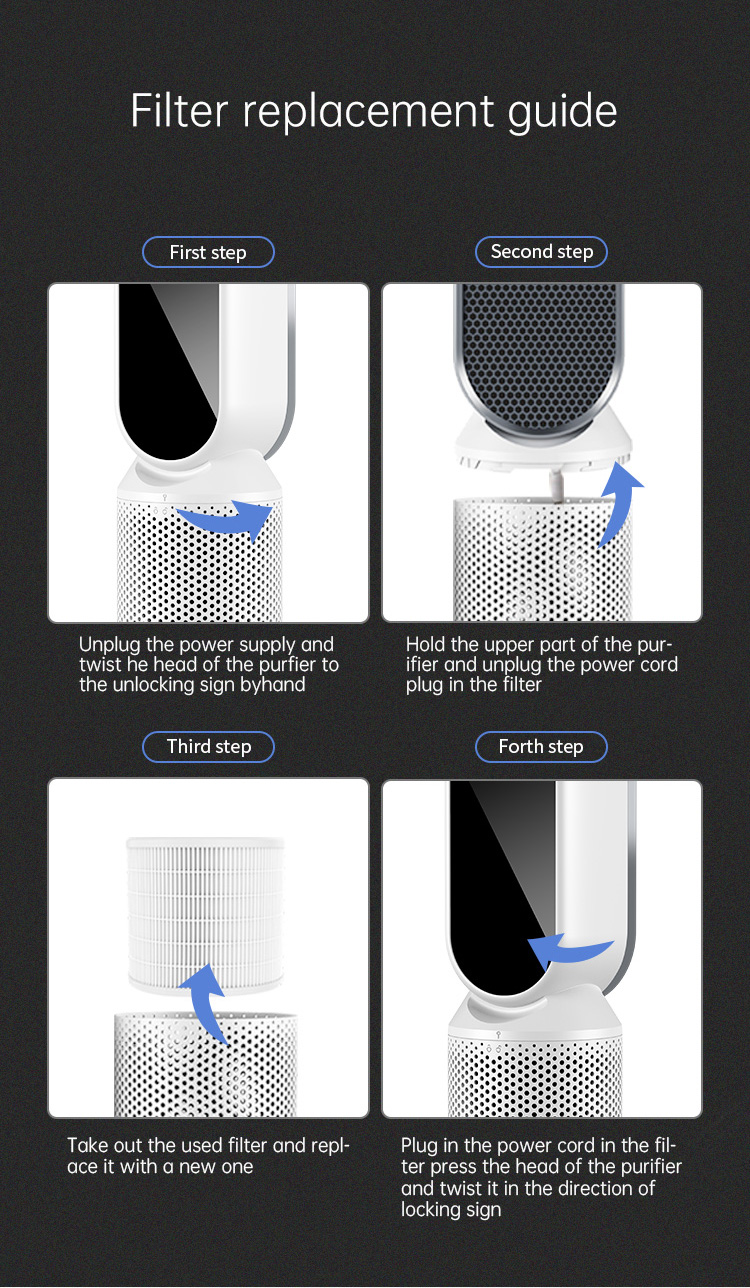 Filter replacement guide

First step

Unplug the power supply and twist he head of the purfier to the unlocking sign byhand

Second step

Hold the upper part of the purifier and unplug the power cord plug in the filter

Third step

Take out the used filter and replace it with a new one

Forth step

Plug in the power cord in the filter press the head of the purifier and twist it in the direction of locking sign