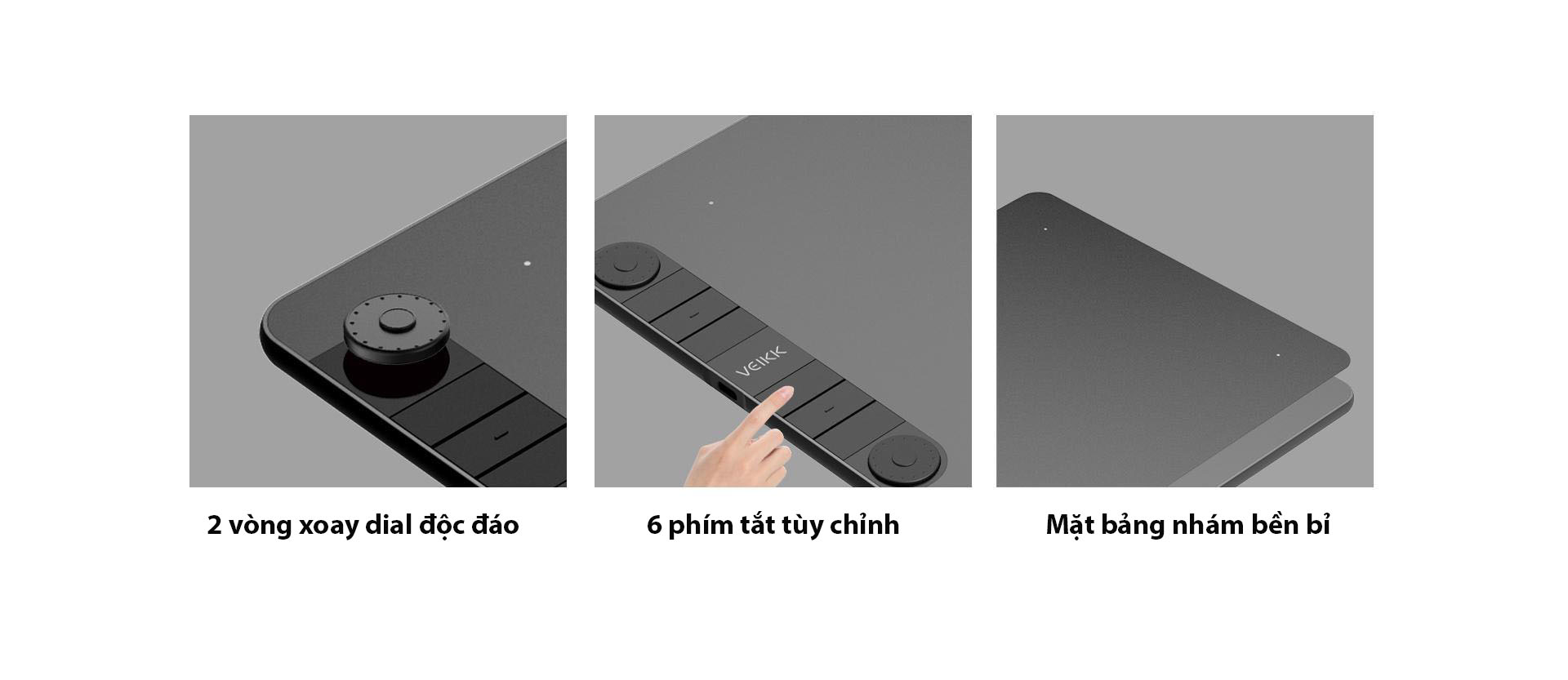 VEIKK

2 vòng xoay dial độc đáo

6 phím tắt tùy chỉnh

Mặt bảng nhám bền bỉ