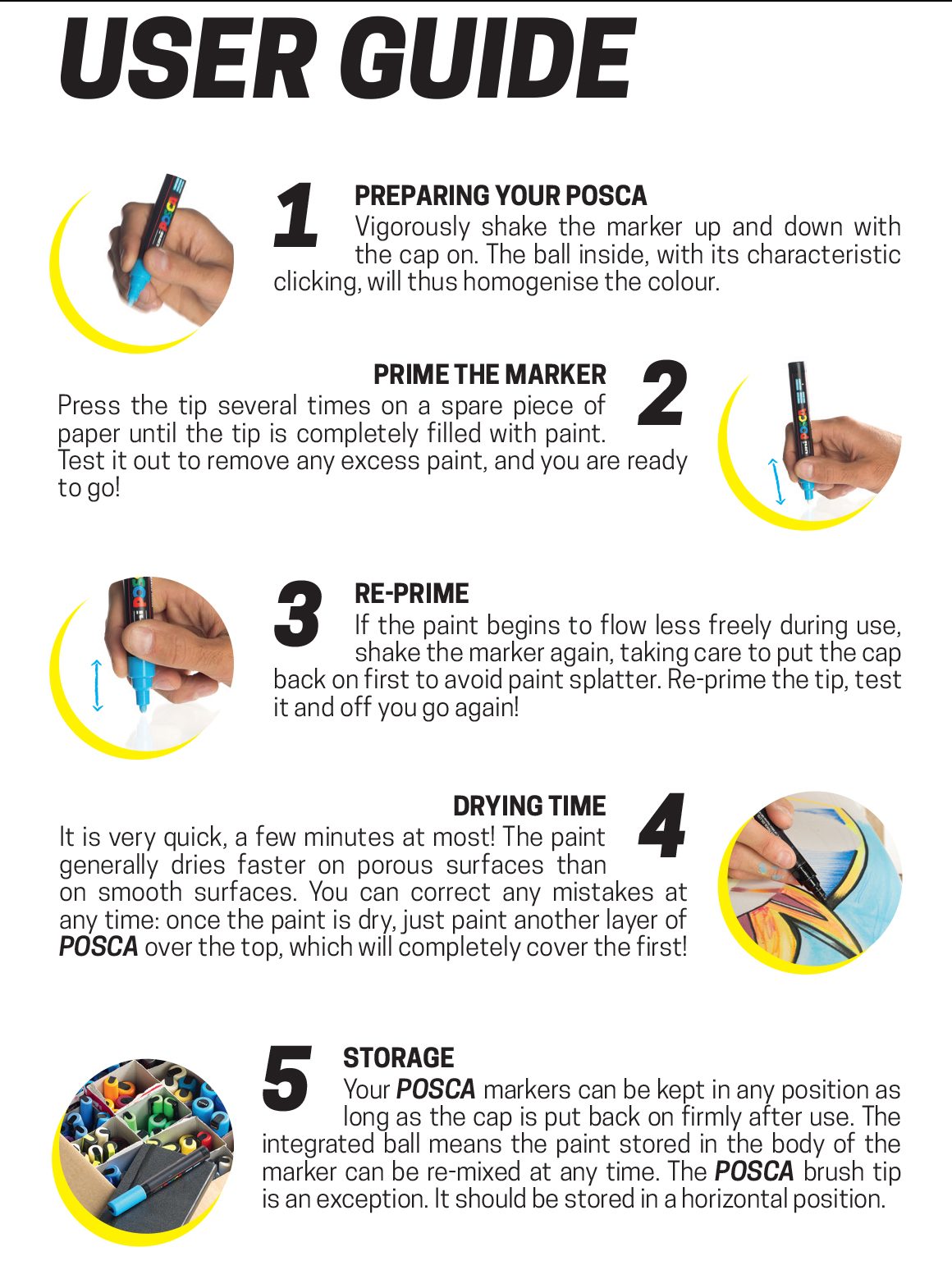 USER GUIDE

1 PREPARING YOUR POSCA
Vigorously shake the marker up and down with the cap on. The ball inside, with its characteristic clicking, will thus homogenise the colour.

PRIME THE MARKER 2
Press the tip several times on a spare piece of paper until the tip is completely filled with paint. Test it out to remove any excess paint, and you are ready to go!

3 RE-PRIME
If the paint begins to flow less freely during use, shake the marker again, taking care to put the cap back on first to avoid paint splatter. Re-prime the tip, test it and off you go again!

DRYING TIME 4
It is very quick, a few minutes at most! The paint generally dries faster on porous surfaces than on smooth surfaces. You can correct any mistakes at any time: once the paint is dry, just paint another layer of POSCA over the top, which will completely cover the first!

5 STORAGE
Your POSCA markers can be kept in any position as long as the cap is put back on firmly after use. The integrated ball means the paint stored in the body of the marker can be re-mixed at any time. The POSCA brush tip is an exception. It should be stored in a horizontal position.