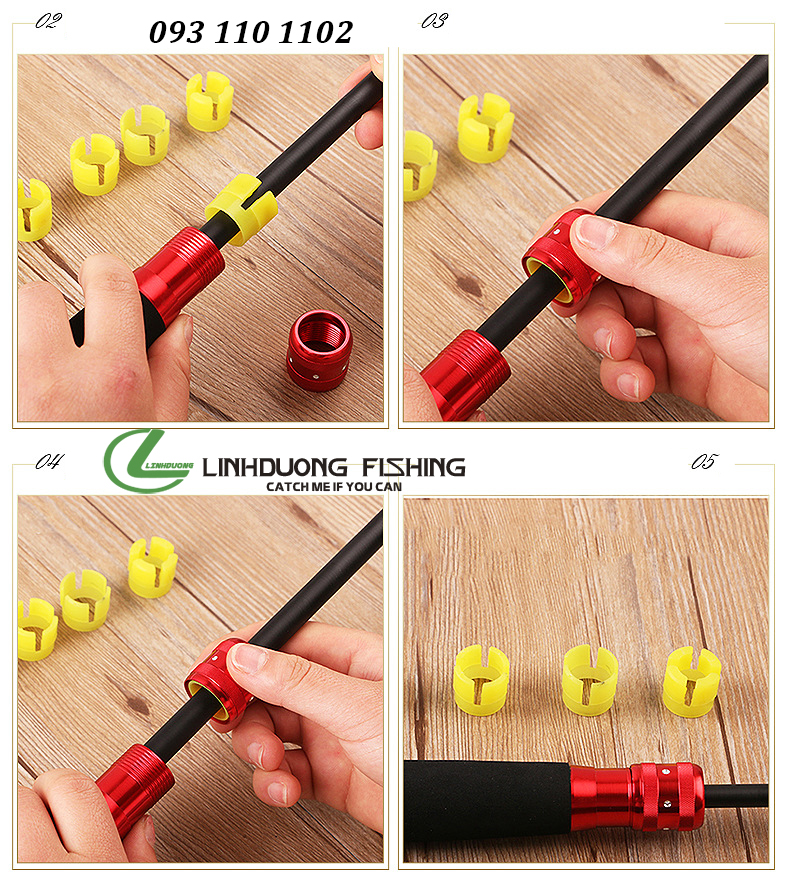 02

093 110 1102

03

04

LINHDUONG

LINHDUONG FISHING
CATCH ME IF YOU CAN

05