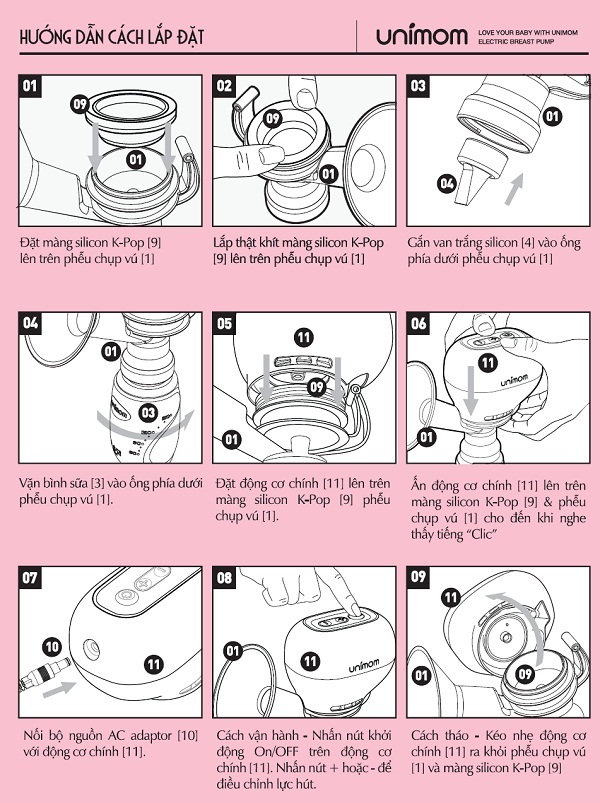 HƯỚNG DẪN CÁCH LẮP ĐẶT

unimom LOVE YOUR BABY WITH UNIMOM ELECTRIC BREAST PUMP

01

09

01

Đặt màng silicon K-Pop [9] lên trên phễu chụp vú [1]

02

09

01

Lắp thật khít màng silicon K-Pop [9] lên trên phễu chụp vú [1]

03

01

04

Gắn van trắng silicon [4] vào ống phía dưới phễu chụp vú [1]

04

01

03

Vặn bình sữa [3] vào ống phía dưới phễu chụp vú [1].

05

11

09

01

Đặt động cơ chính [11] lên trên màng silicon K-Pop [9] phễu chụp vú [1].

06

11

unimom

01

Ấn động cơ chính [11] lên trên màng silicon K-Pop [9] & phễu chụp vú [1] cho đến khi nghe thấy tiếng "Clic"

07

10

11

Nối bộ nguồn AC adaptor [10] với động cơ chính [11].

08

01

11

unimom

Cách vận hành - Nhấn nút khởi động On/OFF trên động cơ chính [11]. Nhấn nút + hoặc - để điều chỉnh lực hút.

09

11

01

09

Cách tháo - Kéo nhẹ động cơ chính [11] ra khỏi phễu chụp vú [1] và màng silicon K-Pop [9]