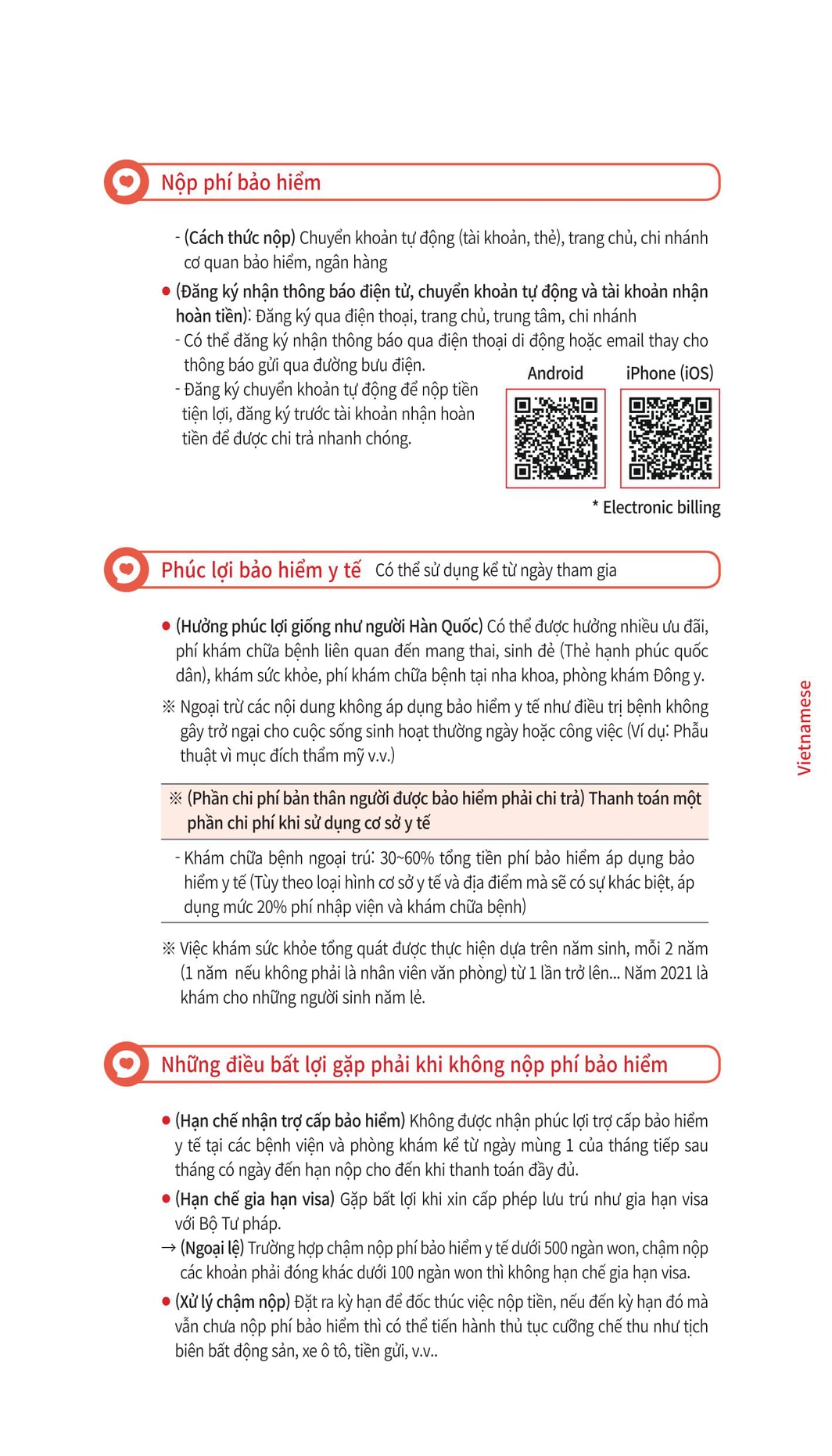 Nộp phí bảo hiểm

- (Cách thức nộp) Chuyển khoản tự động (tài khoản, thẻ), trang chủ, chi nhánh cơ quan bảo hiểm, ngân hàng

● (Đăng ký nhận thông báo điện tử, chuyển khoản tự động và tài khoản nhận hoàn tiền): Đăng ký qua điện thoại, trang chủ, trung tâm, chi nhánh

- Có thể đăng ký nhận thông báo qua điện thoại di động hoặc email thay cho thông báo gửi qua đường bưu điện.

- Đăng ký chuyển khoản tự động để nộp tiền tiện lợi, đăng ký trước tài khoản nhận hoàn tiền để được chi trả nhanh chóng.

Android

iPhone (iOS)

* Electronic billing

Phúc lợi bảo hiểm y tế Có thể sử dụng kể từ ngày tham gia

● (Hưởng phúc lợi giống như người Hàn Quốc) Có thể được hưởng nhiều ưu đãi, phí khám chữa bệnh liên quan đến mang thai, sinh đẻ (Thẻ hạnh phúc quốc dân), khám sức khỏe, phí khám chữa bệnh tại nha khoa, phòng khám Đông y.

※ Ngoại trừ các nội dung không áp dụng bảo hiểm y tế như điều trị bệnh không gây trở ngại cho cuộc sống sinh hoạt thường ngày hoặc công việc (Ví dụ: Phẫu thuật vì mục đích thẩm mỹ v.v.)

※ (Phần chi phí bản thân người được bảo hiểm phải chi trả) Thanh toán một phần chi phí khi sử dụng cơ sở y tế

- Khám chữa bệnh ngoại trú: 30~60% tổng tiền phí bảo hiểm áp dụng bảo hiểm y tế (Tùy theo loại hình cơ sở y tế và địa điểm mà sẽ có sự khác biệt, áp dụng mức 20% phí nhập viện và khám chữa bệnh)

※ Việc khám sức khỏe tổng quát được thực hiện dựa trên năm sinh, mỗi 2 năm (1 năm nếu không phải là nhân viên văn phòng) từ 1 lần trở lên... Năm 2021 là khám cho những người sinh năm lẻ.

Vietnamese

Những điều bất lợi gặp phải khi không nộp phí bảo hiểm

● (Hạn chế nhận trợ cấp bảo hiểm) Không được nhận phúc lợi trợ cấp bảo hiểm y tế tại các bệnh viện và phòng khám kể từ ngày mùng 1 của tháng tiếp sau tháng có ngày đến hạn nộp cho đến khi thanh toán đầy đủ.

● (Hạn chế gia hạn visa) Gặp bất lợi khi xin cấp phép lưu trú như gia hạn visa với Bộ Tư pháp.

→ (Ngoại lệ) Trường hợp chậm nộp phí bảo hiểm y tế dưới 500 ngàn won, chậm nộp các khoản phải đóng khác dưới 100 ngàn won thì không hạn chế gia hạn visa.

● (Xử lý chậm nộp) Đặt ra kỳ hạn để đốc thúc việc nộp tiền, nếu đến kỳ hạn đó mà vẫn chưa nộp phí bảo hiểm thì có thể tiến hành thủ tục cưỡng chế thu như tịch biên bất động sản, xe ô tô, tiền gửi, v.v..