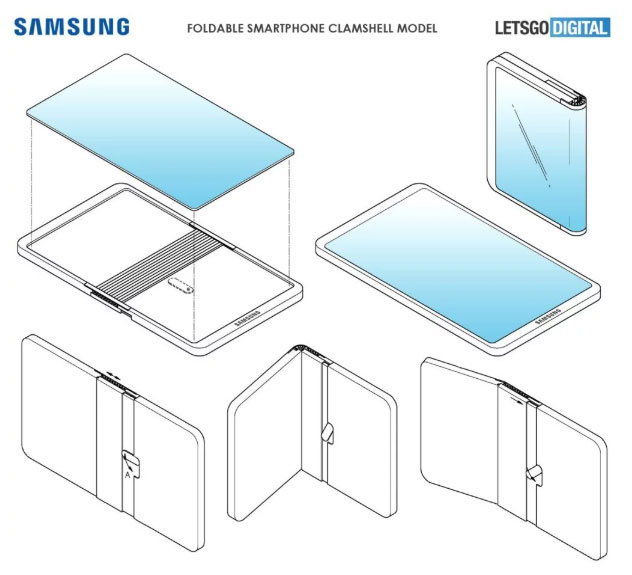 SAMSUNG

FOLDABLE SMARTPHONE CLAMSHELL MODEL

LETSGO DIGITAL

SAMSUNG

SAMSUNG

A