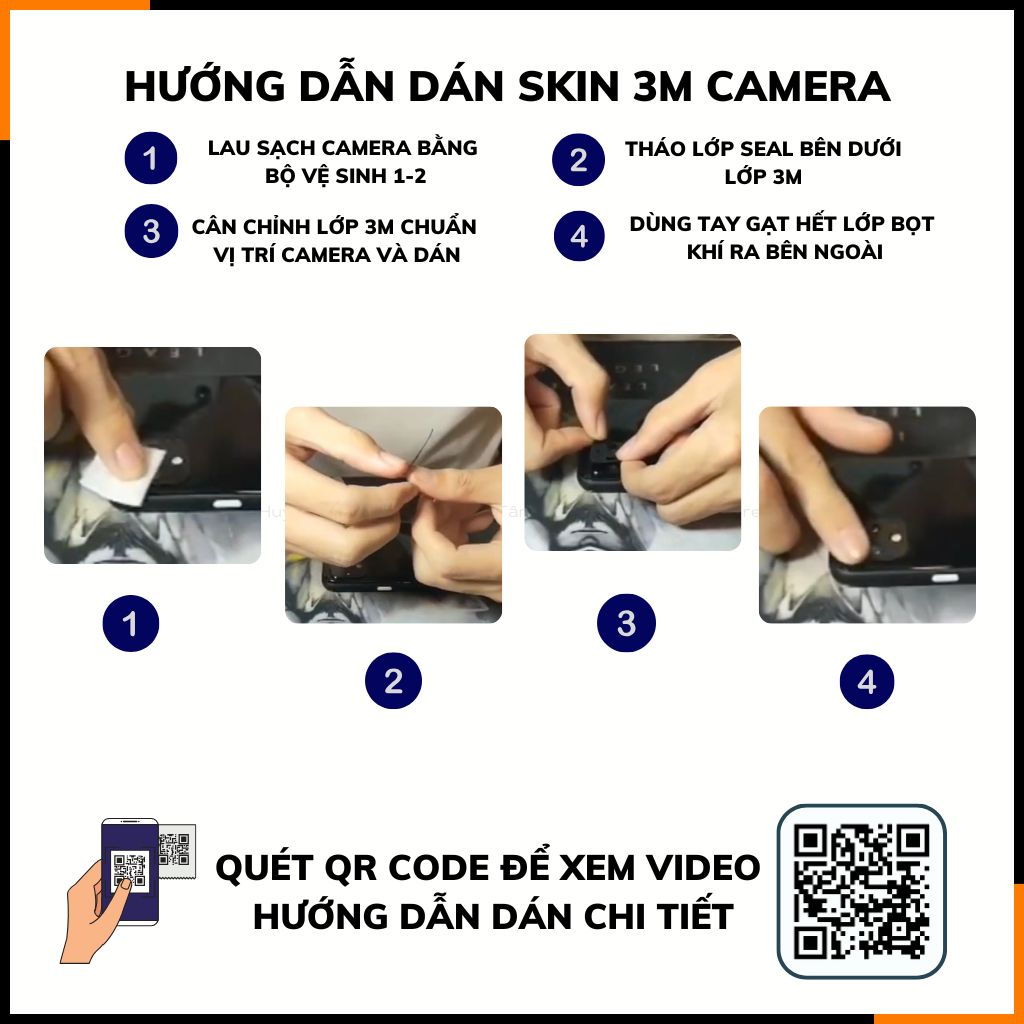 HƯỚNG DẪN DÁN SKIN 3M CAMERA

1 LAU SẠCH CAMERA BẰNG BỘ VỆ SINH 1-2

2 THÁO LỚP SEAL BÊN DƯỚI LỚP 3M

3 CÂN CHỈNH LỚP 3M CHUẨN VỊ TRÍ CAMERA VÀ DÁN

4 DÙNG TAY GẠT HẾT LỚP BỌT KHÍ RA BÊN NGOÀI

1

2

3

4

QUÉT QR CODE ĐỂ XEM VIDEO HƯỚNG DẪN DÁN CHI TIẾT