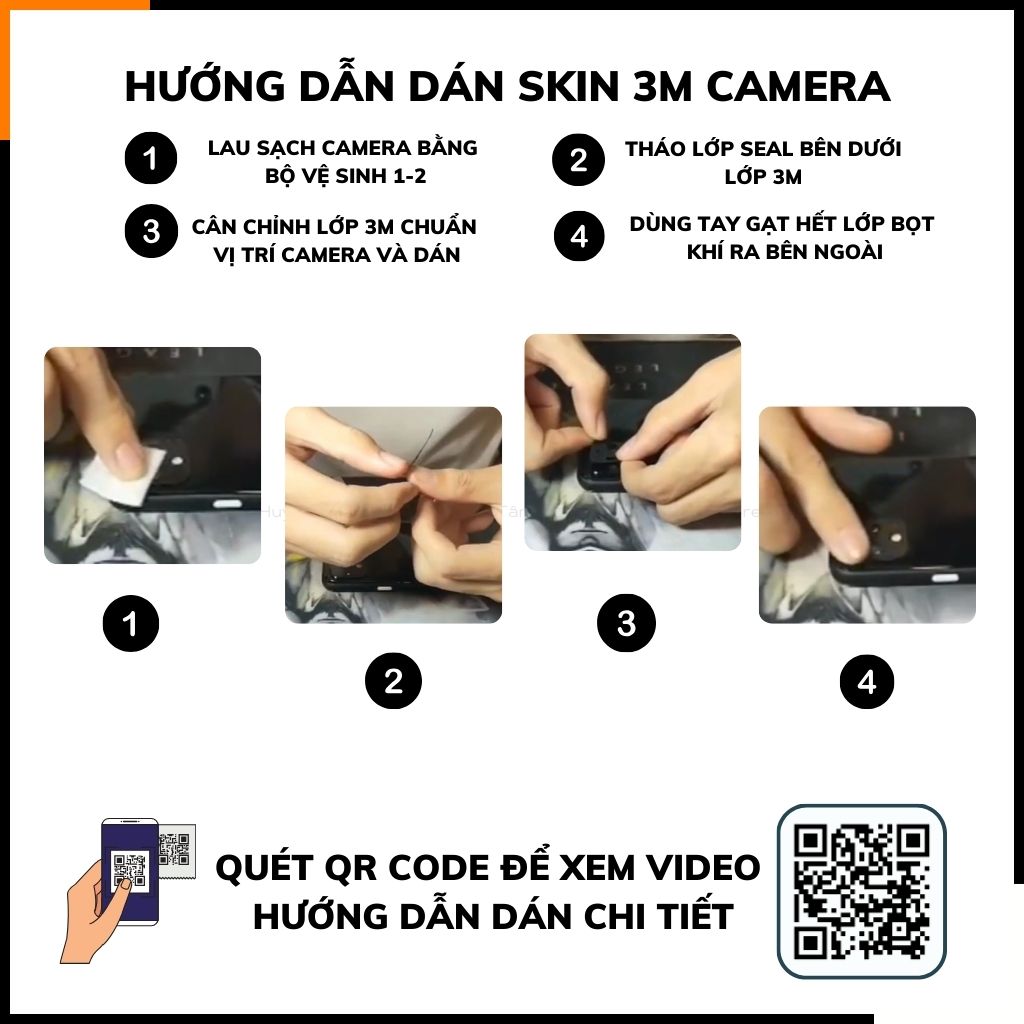 HƯỚNG DẪN DÁN SKIN 3M CAMERA

1 LAU SẠCH CAMERA BẰNG BỘ VỆ SINH 1-2

2 THÁO LỚP SEAL BÊN DƯỚI LỚP 3M

3 CÂN CHỈNH LỚP 3M CHUẨN VỊ TRÍ CAMERA VÀ DÁN

4 DÙNG TAY GẠT HẾT LỚP BỌT KHÍ RA BÊN NGOÀI

1

2

3

4

QUÉT QR CODE ĐỂ XEM VIDEO HƯỚNG DẪN DÁN CHI TIẾT