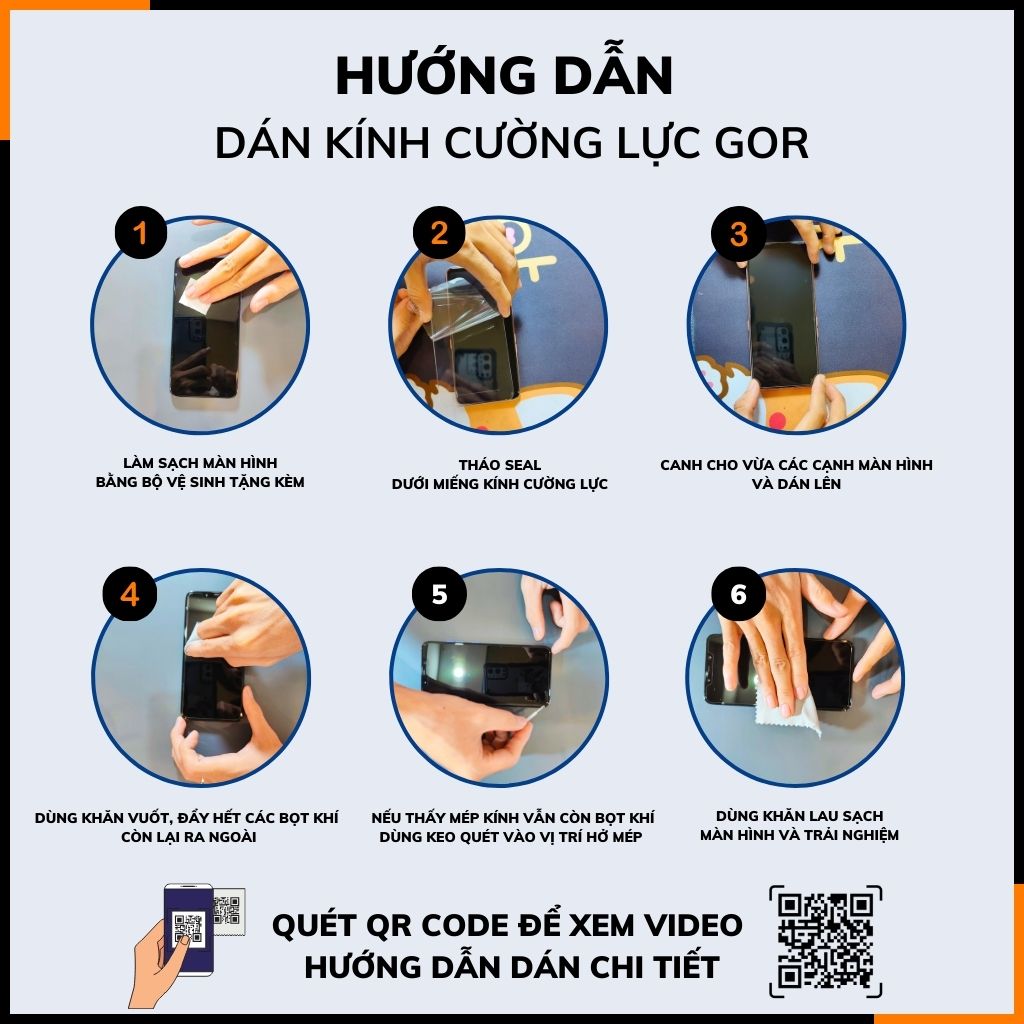 HƯỚNG DẪN
DÁN KÍNH CƯỜNG LỰC GOR

1
LÀM SẠCH MÀN HÌNH BẰNG BỘ VỆ SINH TẶNG KÈM

2
THÁO SEAL DƯỚI MIẾNG KÍNH CƯỜNG LỰC

3
CANH CHO VỪA CÁC CẠNH MÀN HÌNH VÀ DÁN LÊN

4
DÙNG KHĂN VUỐT, ĐẨY HẾT CÁC BỌT KHÍ CÒN LẠI RA NGOÀI

5
NẾU THẤY MÉP KÍNH VẪN CÒN BỌT KHÍ DÙNG KEO QUÉT VÀO VỊ TRÍ HỞ MÉP

6
DÙNG KHĂN LAU SẠCH MÀN HÌNH VÀ TRẢI NGHIỆM

QUÉT QR CODE ĐỂ XEM VIDEO HƯỚNG DẪN DÁN CHI TIẾT