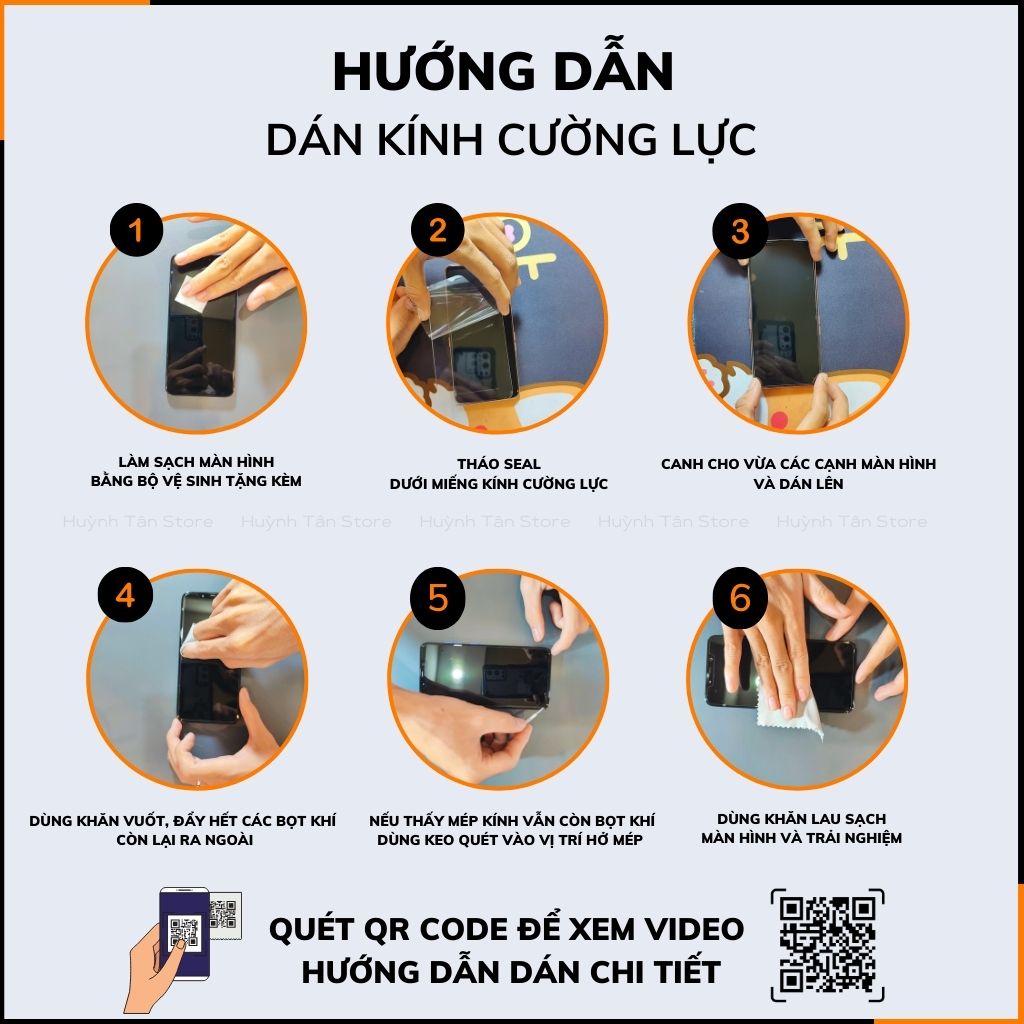 HƯỚNG DẪN
DÁN KÍNH CƯỜNG LỰC

1

LÀM SẠCH MÀN HÌNH BẰNG BỘ VỆ SINH TẶNG KÈM

2

THÁO SEAL DƯỚI MIẾNG KÍNH CƯỜNG LỰC

3

CANH CHO VỪA CÁC CẠNH MÀN HÌNH VÀ DÁN LÊN

Huỳnh Tân Store Huỳnh Tân Store Huỳnh Tân Store Huỳnh Tân Store Huỳnh Tân Store

4

DÙNG KHĂN VUỐT, ĐẨY HẾT CÁC BỌT KHÍ CÒN LẠI RA NGOÀI

5

NẾU THẤY MÉP KÍNH VẪN CÒN BỌT KHÍ DÙNG KEO QUÉT VÀO VỊ TRÍ HỞ MÉP

6

DÙNG KHĂN LAU SẠCH MÀN HÌNH VÀ TRẢI NGHIỆM

QUÉT QR CODE ĐỂ XEM VIDEO HƯỚNG DẪN DÁN CHI TIẾT