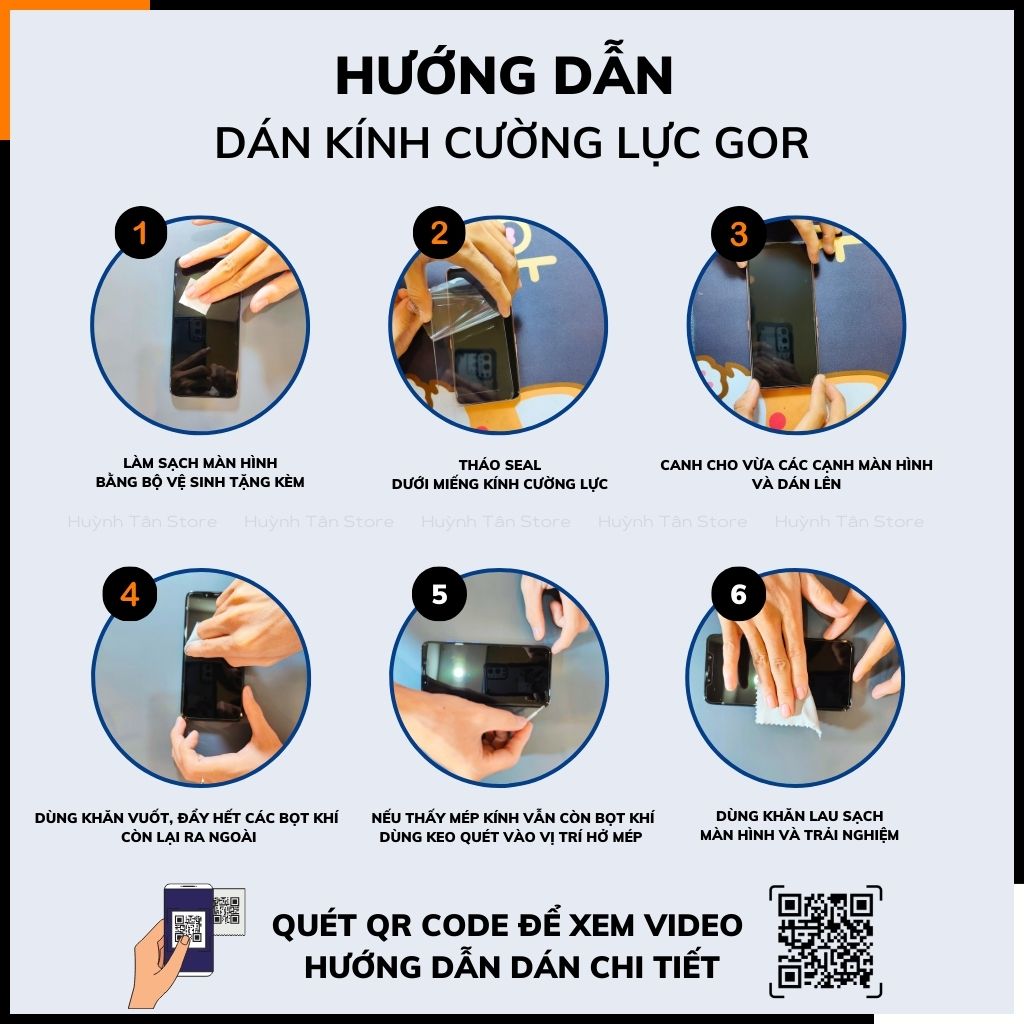 HƯỚNG DẪN
DÁN KÍNH CƯỜNG LỰC GOR

1
LÀM SẠCH MÀN HÌNH
BẰNG BỘ VỆ SINH TẶNG KÈM

2
THÁO SEAL
DƯỚI MIẾNG KÍNH CƯỜNG LỰC

3
CANH CHO VỪA CÁC CẠNH MÀN HÌNH
VÀ DÁN LÊN

Huỳnh Tân Store Huỳnh Tân Store Huỳnh Tân Store Huỳnh Tân Store Huỳnh Tân Store

4
DÙNG KHĂN VUỐT, ĐẨY HẾT CÁC BỌT KHÍ
CÒN LẠI RA NGOÀI

5
NẾU THẤY MÉP KÍNH VẪN CÒN BỌT KHÍ
DÙNG KEO QUÉT VÀO VỊ TRÍ HỞ MÉP

6
DÙNG KHĂN LAU SẠCH
MÀN HÌNH VÀ TRẢI NGHIỆM

QUÉT QR CODE ĐỂ XEM VIDEO
HƯỚNG DẪN DÁN CHI TIẾT