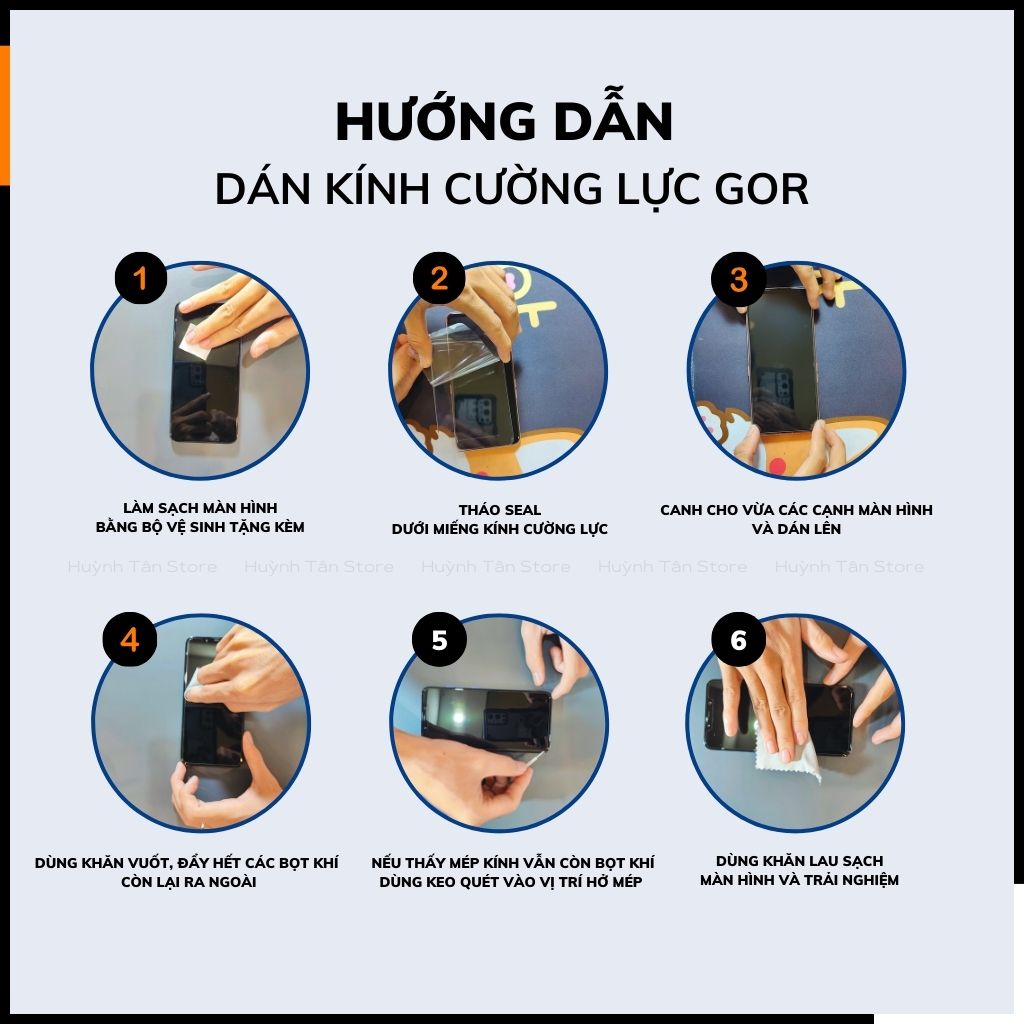 HƯỚNG DẪN
DÁN KÍNH CƯỜNG LỰC GOR

1
LÀM SẠCH MÀN HÌNH
BẰNG BỘ VỆ SINH TẶNG KÈM

2
THÁO SEAL
DƯỚI MIẾNG KÍNH CƯỜNG LỰC

3
CANH CHO VỪA CÁC CẠNH MÀN HÌNH
VÀ DÁN LÊN

Huỳnh Tân Store Huỳnh Tân Store Huỳnh Tân Store Huỳnh Tân Store Huỳnh Tân Store

4
DÙNG KHĂN VUỐT, ĐẨY HẾT CÁC BỌT KHÍ
CÒN LẠI RA NGOÀI

5
NẾU THẤY MÉP KÍNH VẪN CÒN BỌT KHÍ
DÙNG KEO QUÉT VÀO VỊ TRÍ HỞ MÉP

6
DÙNG KHĂN LAU SẠCH
MÀN HÌNH VÀ TRẢI NGHIỆM