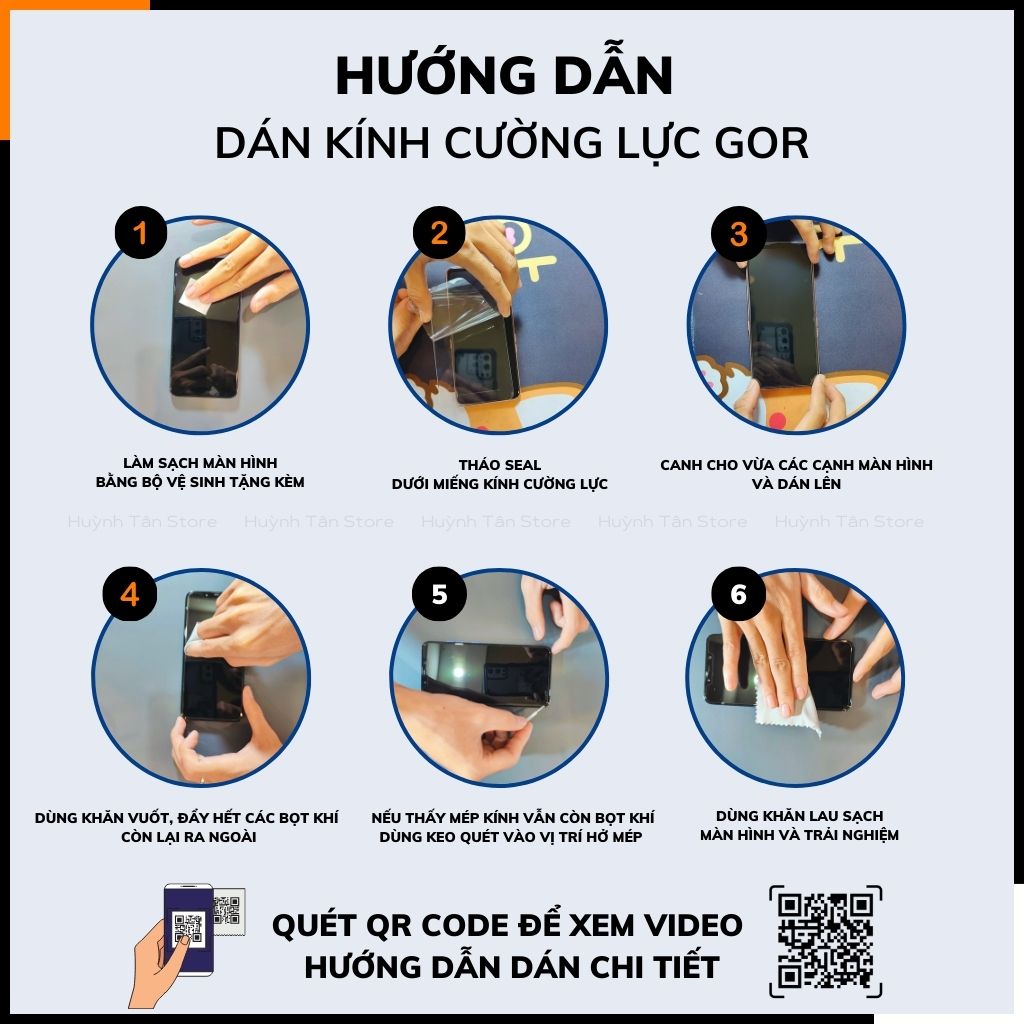 HƯỚNG DẪN
DÁN KÍNH CƯỜNG LỰC GOR

1
LÀM SẠCH MÀN HÌNH
BẰNG BỘ VỆ SINH TẶNG KÈM

2
THÁO SEAL
DƯỚI MIẾNG KÍNH CƯỜNG LỰC

3
CANH CHO VỪA CÁC CẠNH MÀN HÌNH
VÀ DÁN LÊN

Huỳnh Tân Store Huỳnh Tân Store Huỳnh Tân Store Huỳnh Tân Store Huỳnh Tân Store

4
DÙNG KHĂN VUỐT, ĐẨY HẾT CÁC BỌT KHÍ
CÒN LẠI RA NGOÀI

5
NẾU THẤY MÉP KÍNH VẪN CÒN BỌT KHÍ
DÙNG KEO QUÉT VÀO VỊ TRÍ HỞ MÉP

6
DÙNG KHĂN LAU SẠCH
MÀN HÌNH VÀ TRẢI NGHIỆM

QUÉT QR CODE ĐỂ XEM VIDEO
HƯỚNG DẪN DÁN CHI TIẾT