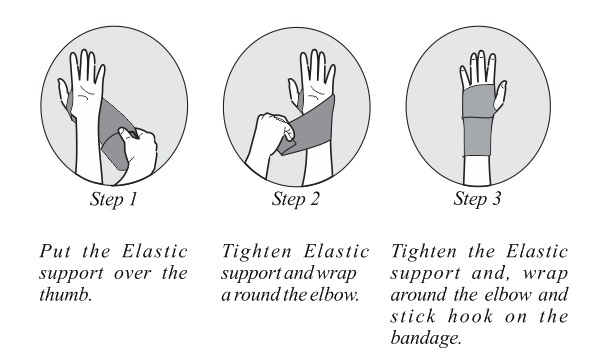 Step 1

Put the Elastic support over the thumb.

Step 2

Tighten Elastic support and wrap a round the elbow.

Step 3

Tighten the Elastic support and, wrap around the elbow and stick hook on the bandage.