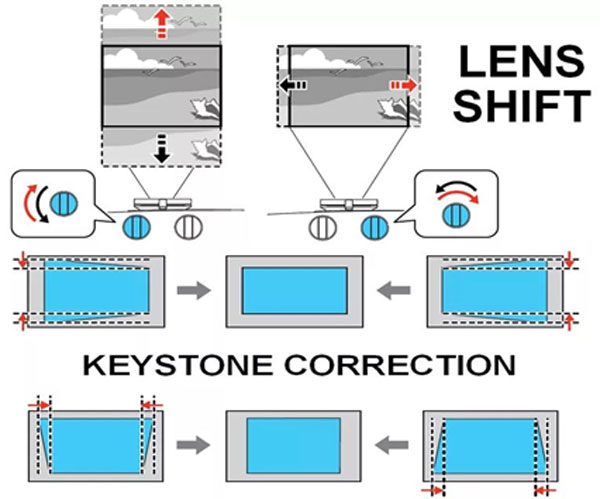 LENS SHIFT

KEYSTONE CORRECTION