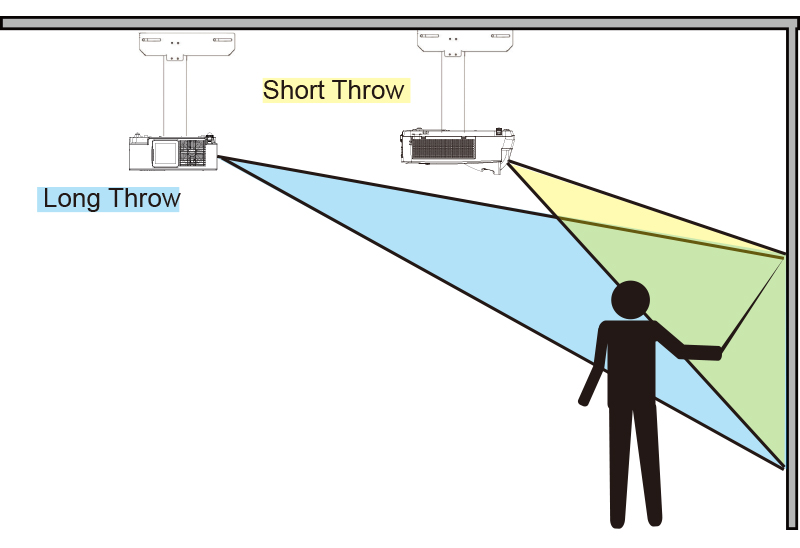 Short Throw

Long Throw