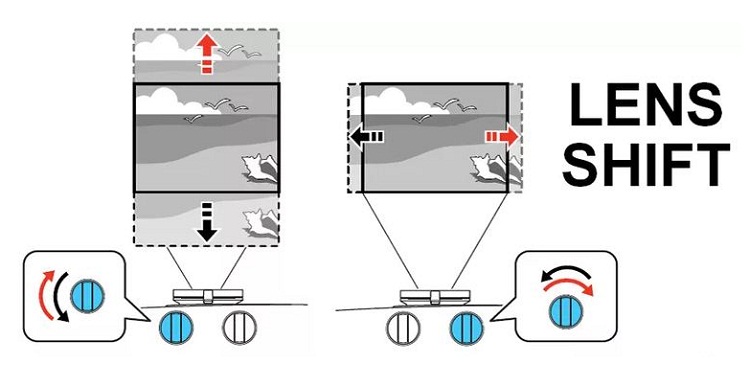 LENS SHIFT