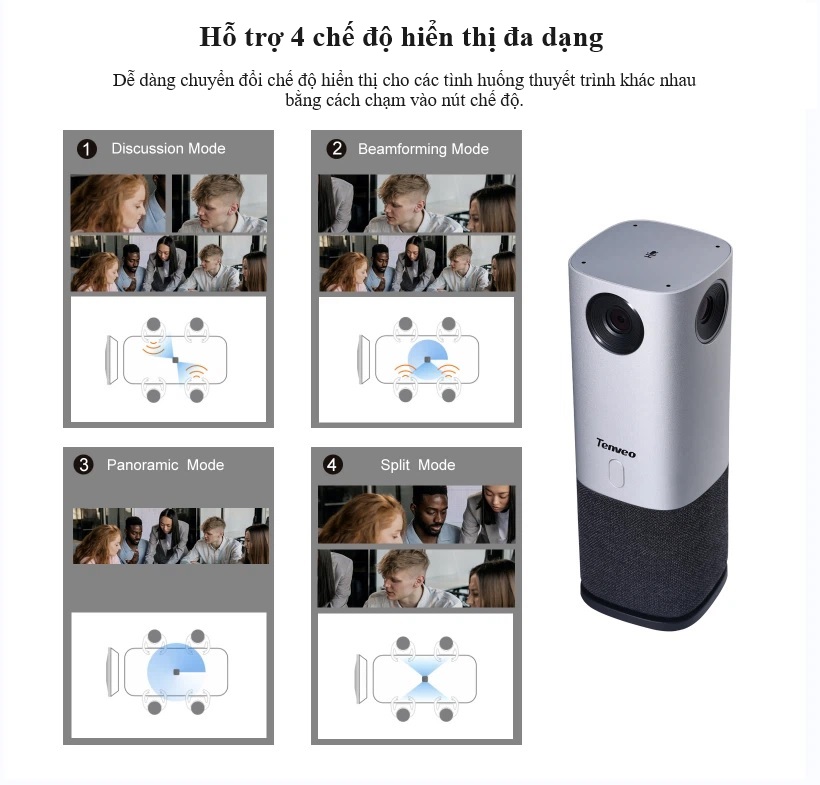 Hỗ trợ 4 chế độ hiển thị đa dạng

Dễ dàng chuyển đổi chế độ hiển thị cho các tình huống thuyết trình khác nhau bằng cách chạm vào nút chế độ.

1 Discussion Mode

2 Beamforming Mode

3 Panoramic Mode

4 Split Mode

Tenveo