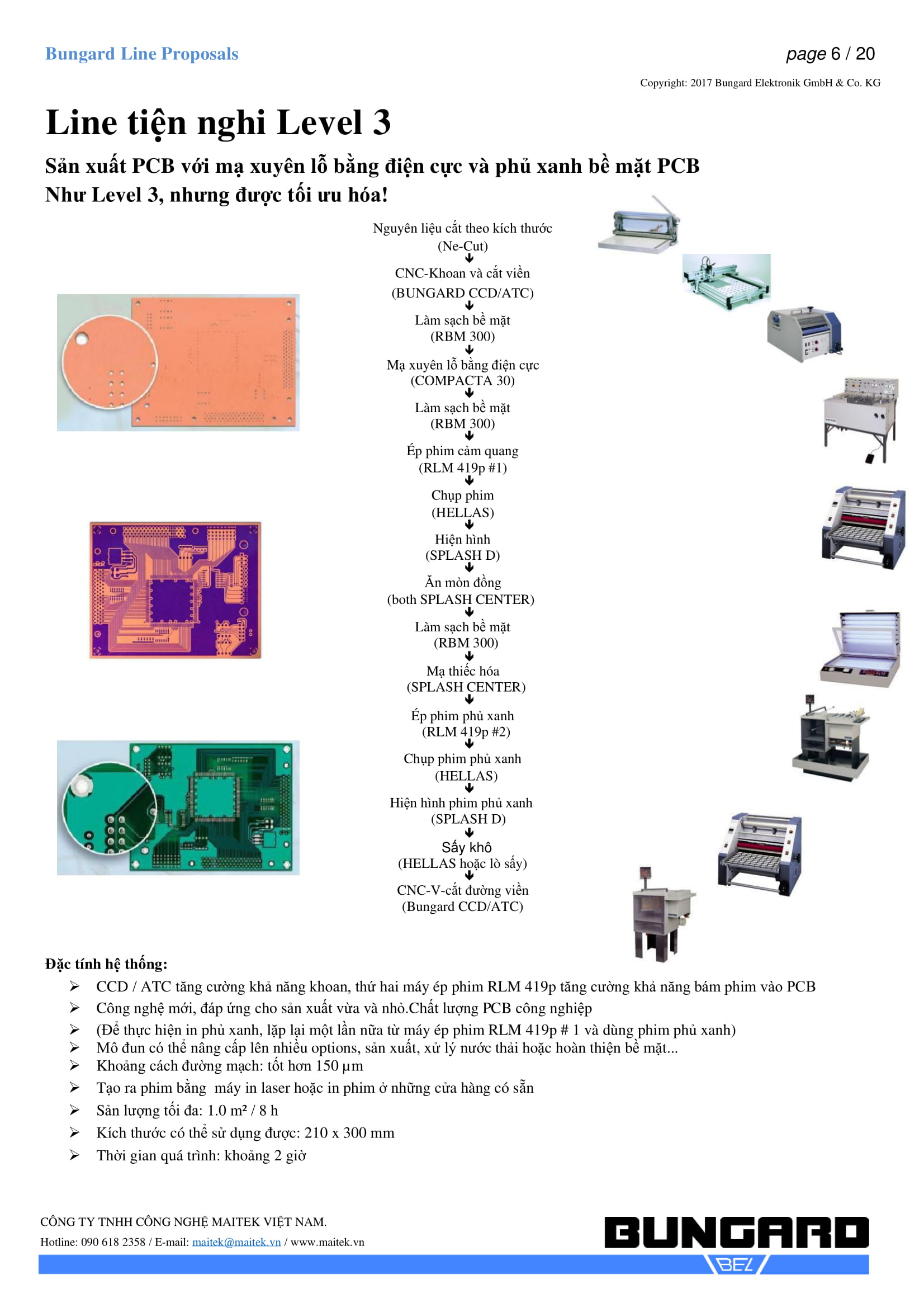 Bungard Line Proposals

page 6 / 20

Copyright: 2017 Bungard Elektronik GmbH & Co. KG

Line tiện nghi Level 3

Sản xuất PCB với mạ xuyên lỗ bằng điện cực và phủ xanh bề mặt PCB
Như Level 3, nhưng được tối ưu hóa!

Nguyên liệu cắt theo kích thước
(Ne-Cut)

CNC-Khoan và cắt viền
(BUNGARD CCD/ATC)

Làm sạch bề mặt
(RBM 300)

Mạ xuyên lỗ bằng điện cực
(COMPACTA 30)

Làm sạch bề mặt
(RBM 300)

Ép phim cảm quang
(RLM 419p #1)

Chụp phim
(HELLAS)

Hiện hình
(SPLASH D)

Ăn mòn đồng
(both SPLASH CENTER)

Làm sạch bề mặt
(RBM 300)

Mạ thiếc hóa
(SPLASH CENTER)

Ép phim phủ xanh
(RLM 419p #2)

Chụp phim phủ xanh
(HELLAS)

Hiện hình phim phủ xanh
(SPLASH D)

Sấy khô
(HELLAS hoặc lò sấy)

CNC-V-cắt đường viền
(Bungard CCD/ATC)

Đặc tính hệ thống:

➢ CCD / ATC tăng cường khả năng khoan, thứ hai máy ép phim RLM 419p tăng cường khả năng bám phim vào PCB
➢ Công nghệ mới, đáp ứng cho sản xuất vừa và nhỏ.Chất lượng PCB công nghiệp
➢ (Để thực hiện in phủ xanh, lặp lại một lần nữa từ máy ép phim RLM 419p # 1 và dùng phim phủ xanh)
➢ Mô đun có thể nâng cấp lên nhiều options, sản xuất, xử lý nước thải hoặc hoàn thiện bề mặt...
➢ Khoảng cách đường mạch: tốt hơn 150 µm
➢ Tạo ra phim bằng máy in laser hoặc in phim ở những cửa hàng có sẵn
➢ Sản lượng tối đa: 1.0 m² / 8 h
➢ Kích thước có thể sử dụng được: 210 x 300 mm
➢ Thời gian quá trình: khoảng 2 giờ

CÔNG TY TNHH CÔNG NGHỆ MAITEK VIỆT NAM.
Hotline: 090 618 2358 / E-mail: maitek@maitek.vn / www.maitek.vn

BUNGARD
BEL