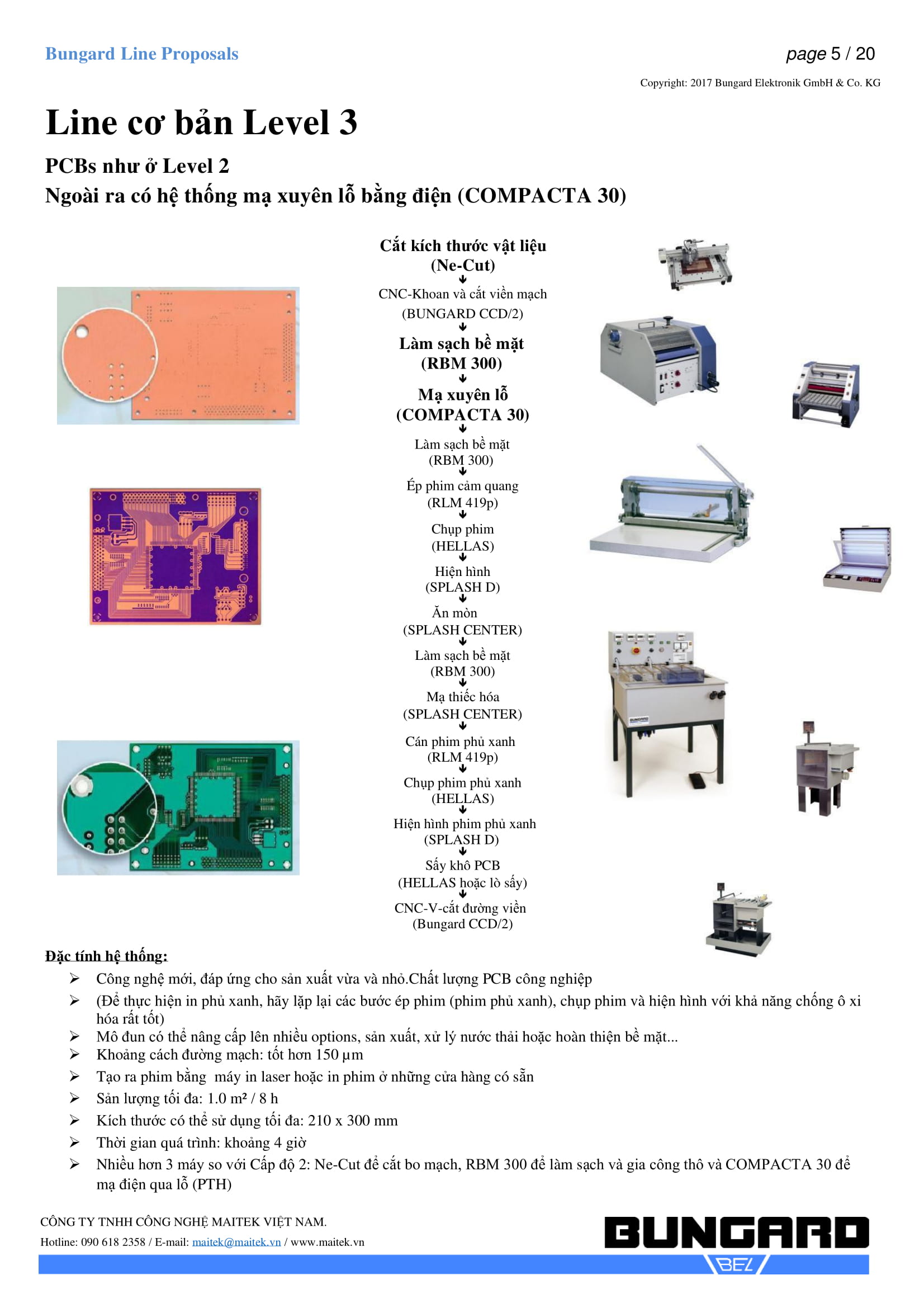 Bungard Line Proposals

page 5 / 20

Copyright: 2017 Bungard Elektronik GmbH & Co. KG

Line cơ bản Level 3

PCBs như ở Level 2

Ngoài ra có hệ thống mạ xuyên lỗ bằng điện (COMPACTA 30)

Cắt kích thước vật liệu (Ne-Cut)

CNC-Khoan và cắt viền mạch (BUNGARD CCD/2)

Làm sạch bề mặt (RBM 300)

Mạ xuyên lỗ (COMPACTA 30)

Làm sạch bề mặt (RBM 300)

Ép phim cảm quang (RLM 419p)

Chụp phim (HELLAS)

Hiện hình (SPLASH D)

Ăn mòn (SPLASH CENTER)

Làm sạch bề mặt (RBM 300)

Mạ thiếc hóa (SPLASH CENTER)

Cán phim phủ xanh (RLM 419p)

Chụp phim phủ xanh (HELLAS)

Hiện hình phim phủ xanh (SPLASH D)

Sấy khô PCB (HELLAS hoặc lò sấy)

CNC-V-cắt đường viền (Bungard CCD/2)

Đặc tính hệ thống:

➢ Công nghệ mới, đáp ứng cho sản xuất vừa và nhỏ.Chất lượng PCB công nghiệp
➢ (Để thực hiện in phủ xanh, hãy lặp lại các bước ép phim (phim phủ xanh), chụp phim và hiện hình với khả năng chống ô xi hóa rất tốt)
➢ Mô đun có thể nâng cấp lên nhiều options, sản xuất, xử lý nước thải hoặc hoàn thiện bề mặt...
➢ Khoảng cách đường mạch: tốt hơn 150 µm
➢ Tạo ra phim bằng máy in laser hoặc in phim ở những cửa hàng có sẵn
➢ Sản lượng tối đa: 1.0 m² / 8 h
➢ Kích thước có thể sử dụng tối đa: 210 x 300 mm
➢ Thời gian quá trình: khoảng 4 giờ
➢ Nhiều hơn 3 máy so với Cấp độ 2: Ne-Cut để cắt bo mạch, RBM 300 để làm sạch và gia công thô và COMPACTA 30 để mạ điện qua lỗ (PTH)

CÔNG TY TNHH CÔNG NGHỆ MAITEK VIỆT NAM.
Hotline: 090 618 2358 / E-mail: maitek@maitek.vn / www.maitek.vn

BUNGARD
BEL