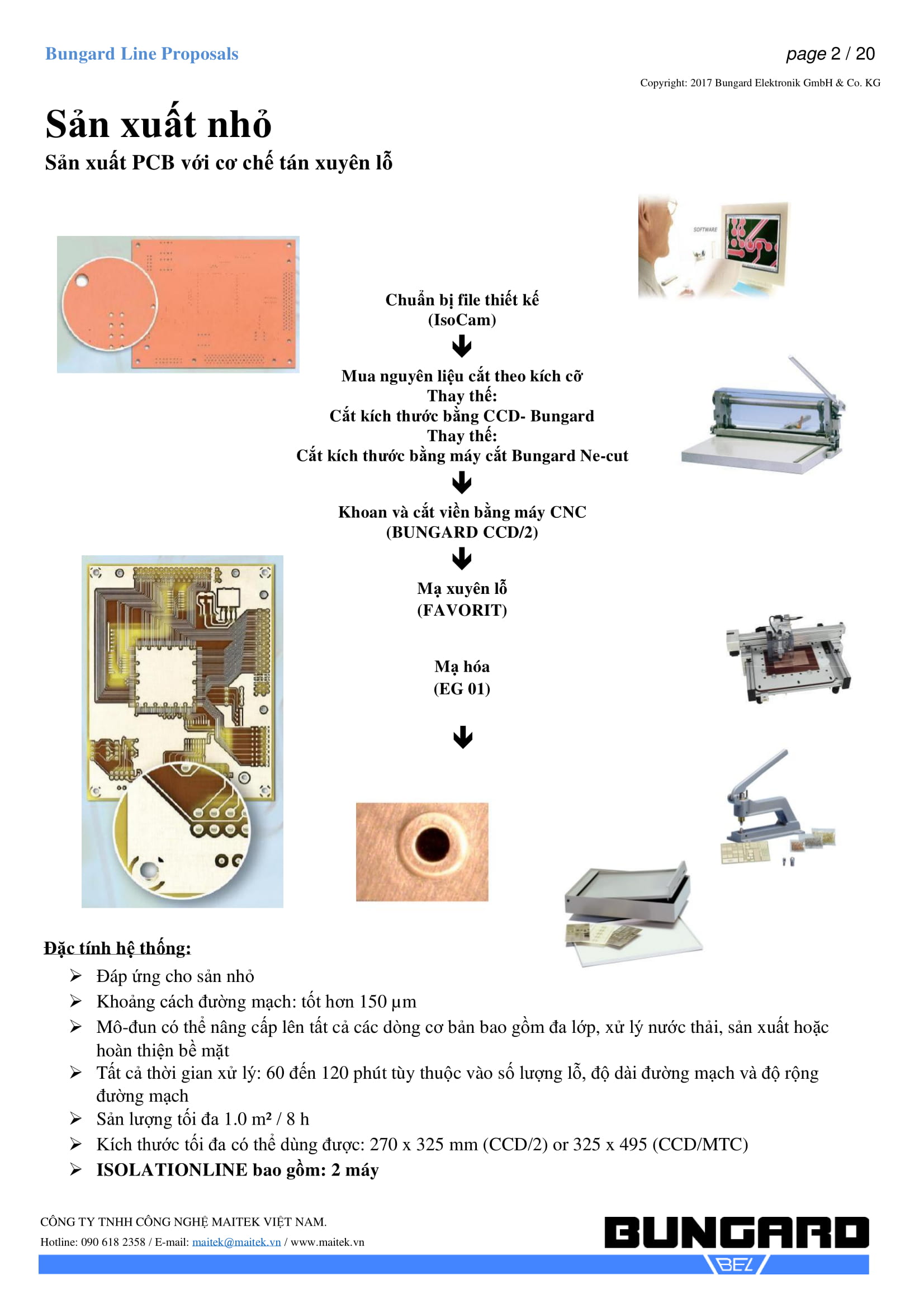 Bungard Line Proposals

page 2 / 20

Copyright: 2017 Bungard Elektronik GmbH & Co. KG

Sản xuất nhỏ

Sản xuất PCB với cơ chế tán xuyên lỗ

SOFTWARE

Chuẩn bị file thiết kế
(IsoCam)

Mua nguyên liệu cắt theo kích cỡ
Thay thế:
Cắt kích thước bằng CCD- Bungard
Thay thế:
Cắt kích thước bằng máy cắt Bungard Ne-cut

Khoan và cắt viền bằng máy CNC
(BUNGARD CCD/2)

Mạ xuyên lỗ
(FAVORIT)

Mạ hóa
(EG 01)

Đặc tính hệ thống:

➢ Đáp ứng cho sản nhỏ
➢ Khoảng cách đường mạch: tốt hơn 150 µm
➢ Mô-đun có thể nâng cấp lên tất cả các dòng cơ bản bao gồm đa lớp, xử lý nước thải, sản xuất hoặc hoàn thiện bề mặt
➢ Tất cả thời gian xử lý: 60 đến 120 phút tùy thuộc vào số lượng lỗ, độ dài đường mạch và độ rộng đường mạch
➢ Sản lượng tối đa 1.0 m² / 8 h
➢ Kích thước tối đa có thể dùng được: 270 x 325 mm (CCD/2) or 325 x 495 (CCD/MTC)
➢ ISOLATIONLINE bao gồm: 2 máy

CÔNG TY TNHH CÔNG NGHỆ MAITEK VIỆT NAM.
Hotline: 090 618 2358 / E-mail: maitek@maitek.vn / www.maitek.vn

BUNGARD
BEL