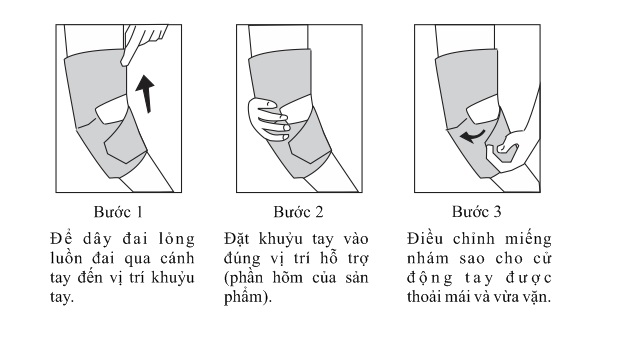 Bước 1

Để dây đai lỏng luồn đai qua cánh tay đến vị trí khuỷu tay.

Bước 2

Đặt khuỷu tay vào đúng vị trí hỗ trợ (phần hõm của sản phẩm).

Bước 3

Điều chỉnh miếng nhám sao cho cử động tay được thoải mái và vừa vặn.