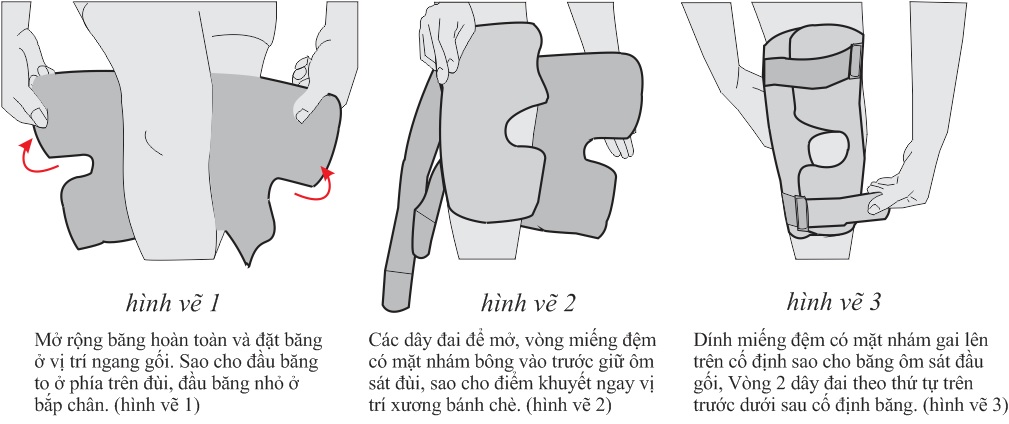 hình vẽ 1

Mở rộng băng hoàn toàn và đặt băng ở vị trí ngang gối. Sao cho đầu băng to ở phía trên đùi, đầu băng nhỏ ở bắp chân. (hình vẽ 1)

hình vẽ 2

Các dây đai để mở, vòng miếng đệm có mặt nhám bông vào trước giữ ôm sát đùi, sao cho điểm khuyết ngay vị trí xương bánh chè. (hình vẽ 2)

hình vẽ 3

Dính miếng đệm có mặt nhám gai lên trên cố định sao cho băng ôm sát đầu gối, Vòng 2 dây đai theo thứ tự trên trước dưới sau cố định băng. (hình vẽ 3)