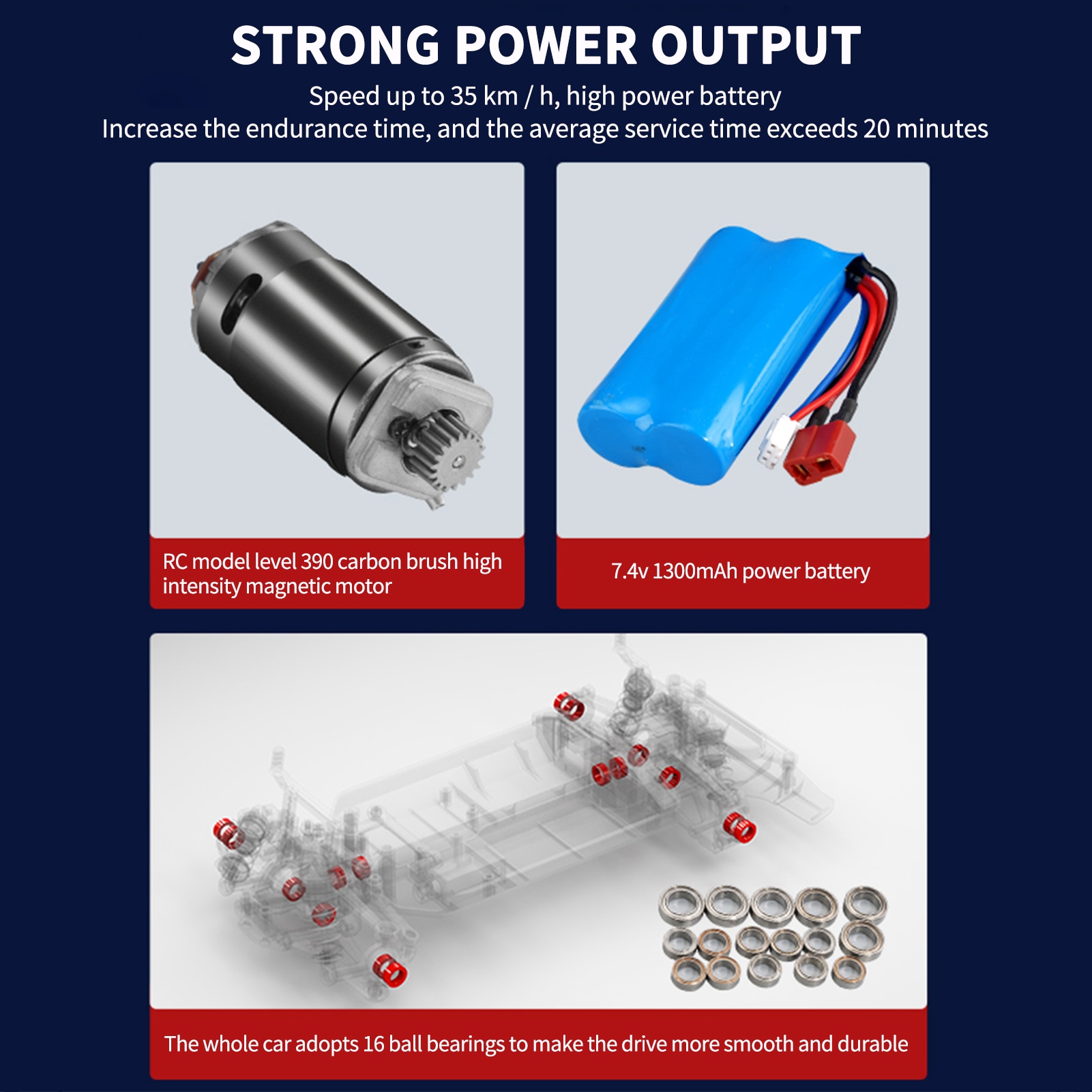 STRONG POWER OUTPUT

Speed up to 35 km / h, high power battery
Increase the endurance time, and the average service time exceeds 20 minutes

RC model level 390 carbon brush high intensity magnetic motor

7.4v 1300mAh power battery

The whole car adopts 16 ball bearings to make the drive more smooth and durable