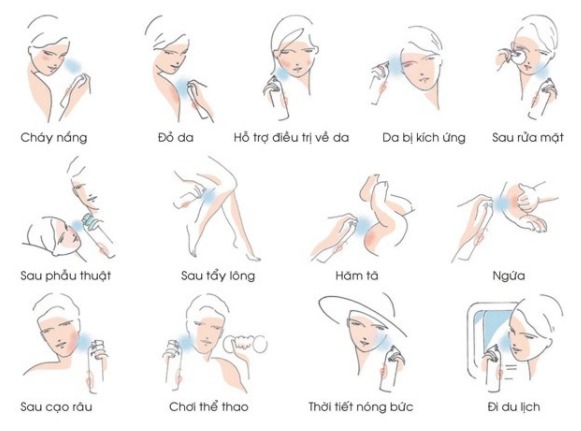 Cháy nắng
Đỏ da
Hỗ trợ điều trị về da
Da bị kích ứng
Sau rửa mặt

Sau phẫu thuật
Sau tẩy lông
Hăm tã
Ngứa

Sau cạo râu
Chơi thể thao
Thời tiết nóng bức
Đi du lịch