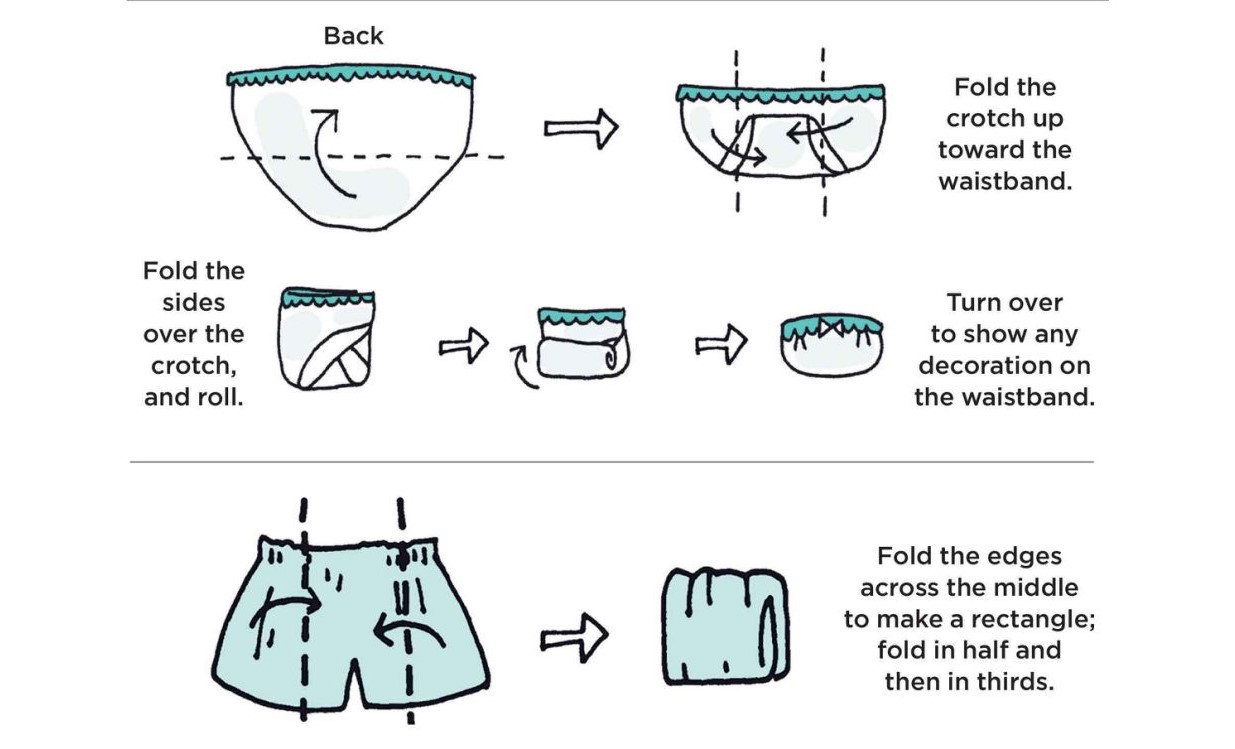 Back

Fold the crotch up toward the waistband.

Fold the sides over the crotch, and roll.

Turn over to show any decoration on the waistband.

Fold the edges across the middle to make a rectangle; fold in half and then in thirds.