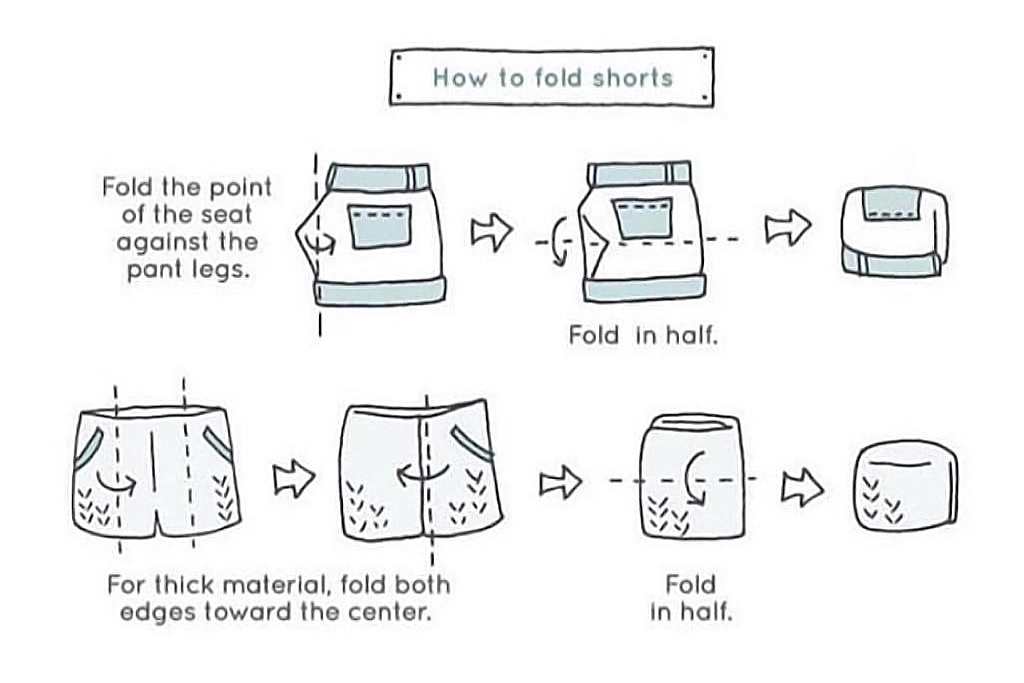 How to fold shorts

Fold the point of the seat against the pant legs.

Fold in half.

For thick material, fold both edges toward the center.

Fold in half.