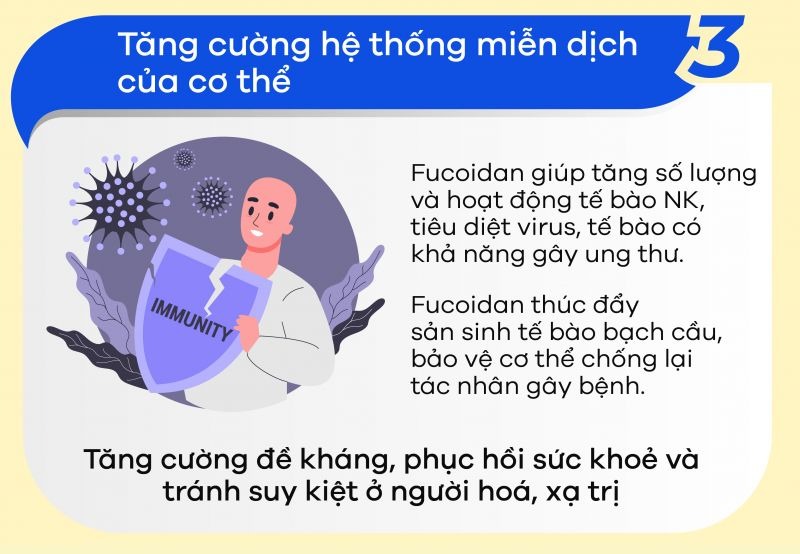 Tăng cường hệ thống miễn dịch của cơ thể

3

IMMUNITY

Fucoidan giúp tăng số lượng và hoạt động tế bào NK, tiêu diệt virus, tế bào có khả năng gây ung thư.

Fucoidan thúc đẩy sản sinh tế bào bạch cầu, bảo vệ cơ thể chống lại tác nhân gây bệnh.

Tăng cường đề kháng, phục hồi sức khoẻ và tránh suy kiệt ở người hoá, xạ trị