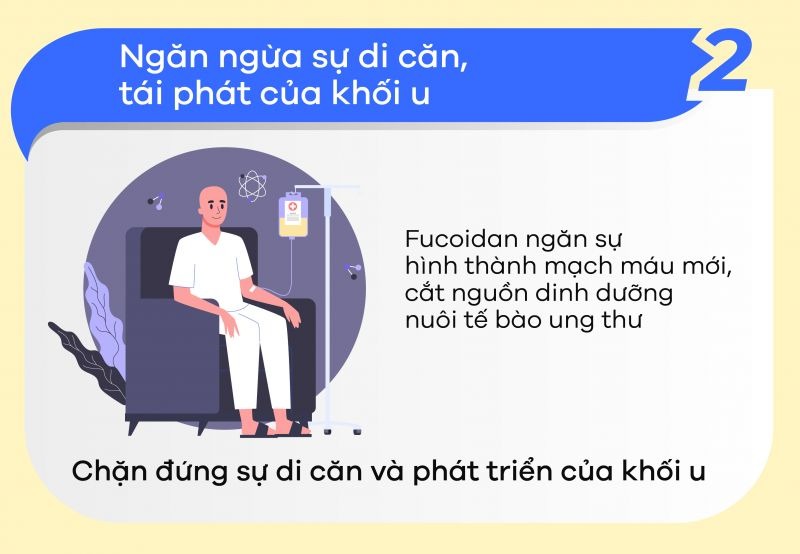 Ngăn ngừa sự di căn, tái phát của khối u

2

Fucoidan ngăn sự hình thành mạch máu mới, cắt nguồn dinh dưỡng nuôi tế bào ung thư

Chặn đứng sự di căn và phát triển của khối u