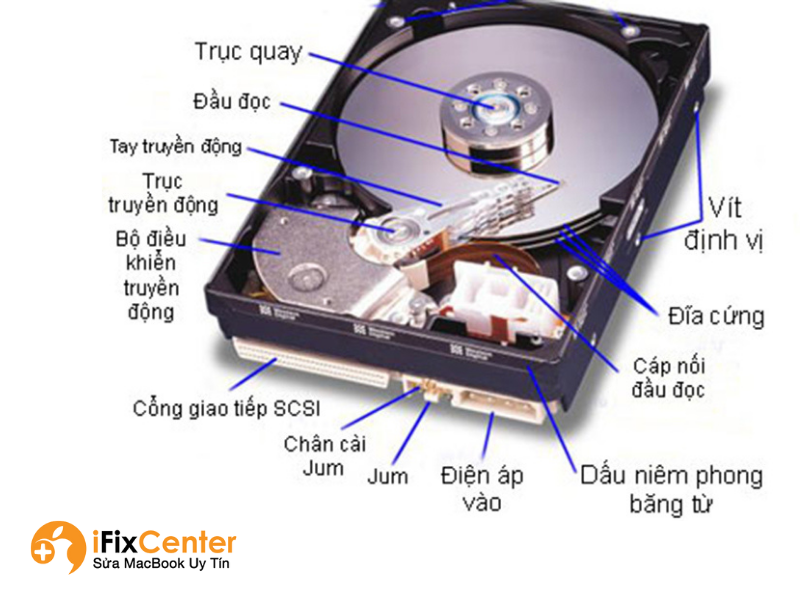 Trục quay

Đầu đọc

Tay truyền động

Trục truyền động

Bộ điều khiển truyền động

Vít định vị

Đĩa cứng

Cáp nối đầu đọc

Cổng giao tiếp SCSI

Chân cài Jum

Jum

Điện áp vào

Dấu niêm phong băng từ

iFixCenter
Sửa MacBook Uy Tín