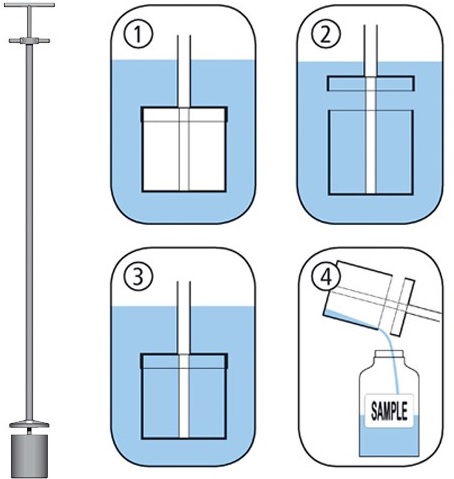 1

2

3

4

SAMPLE