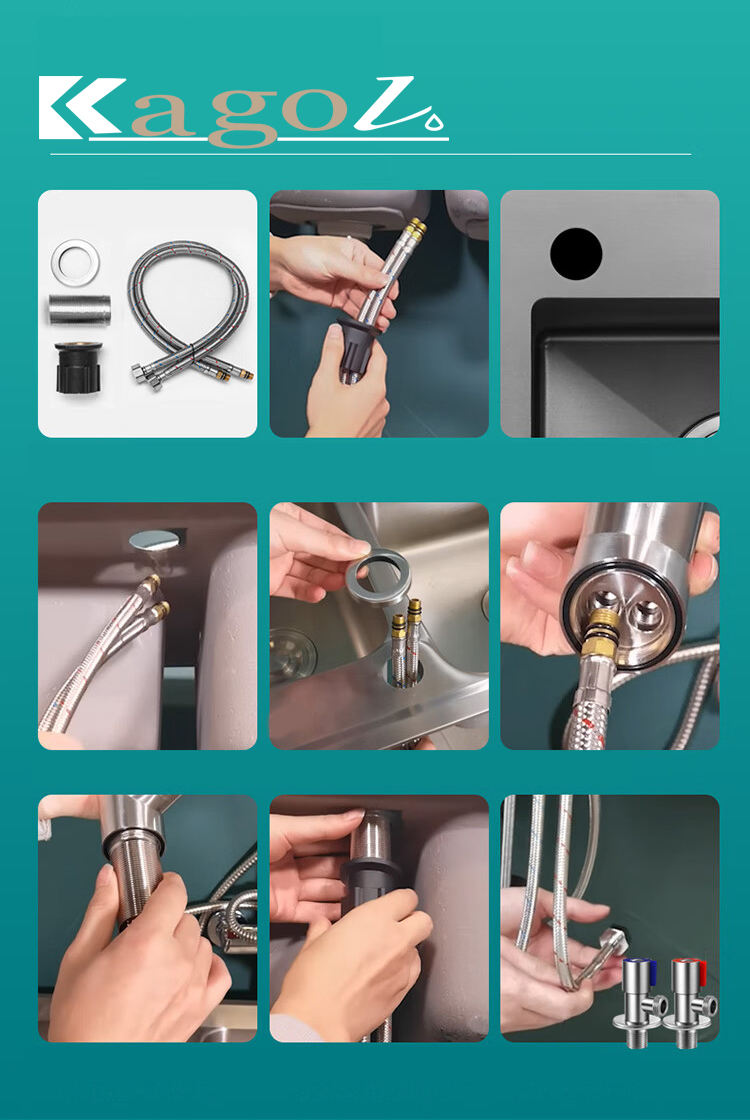 Kagol