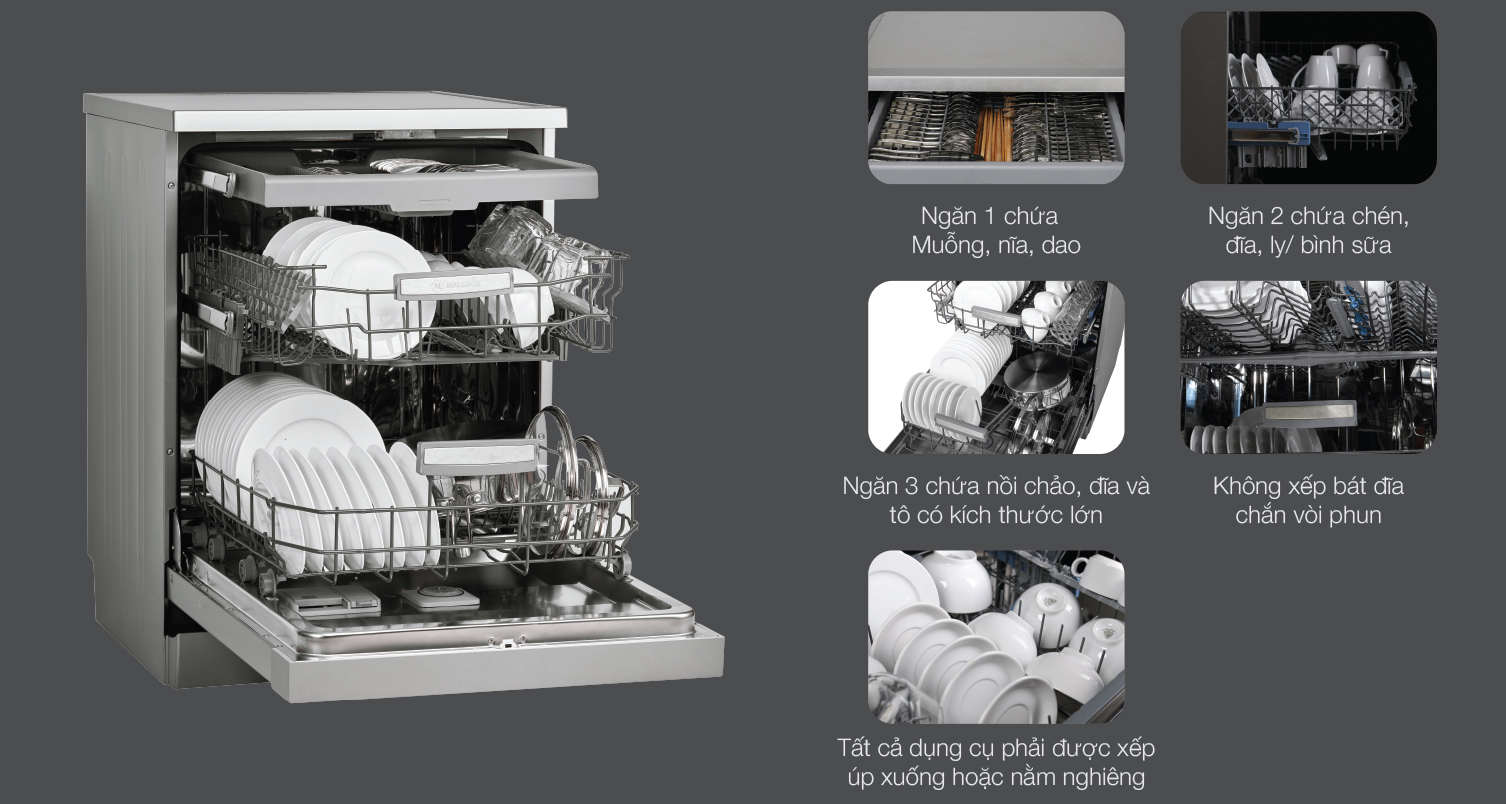 MALLOCA

Ngăn 1 chứa Muỗng, nĩa, dao

Ngăn 2 chứa chén, đĩa, ly/ bình sữa

Ngăn 3 chứa nồi chảo, đĩa và tô có kích thước lớn

Không xếp bát đĩa chắn vòi phun

Tất cả dụng cụ phải được xếp úp xuống hoặc nằm nghiêng