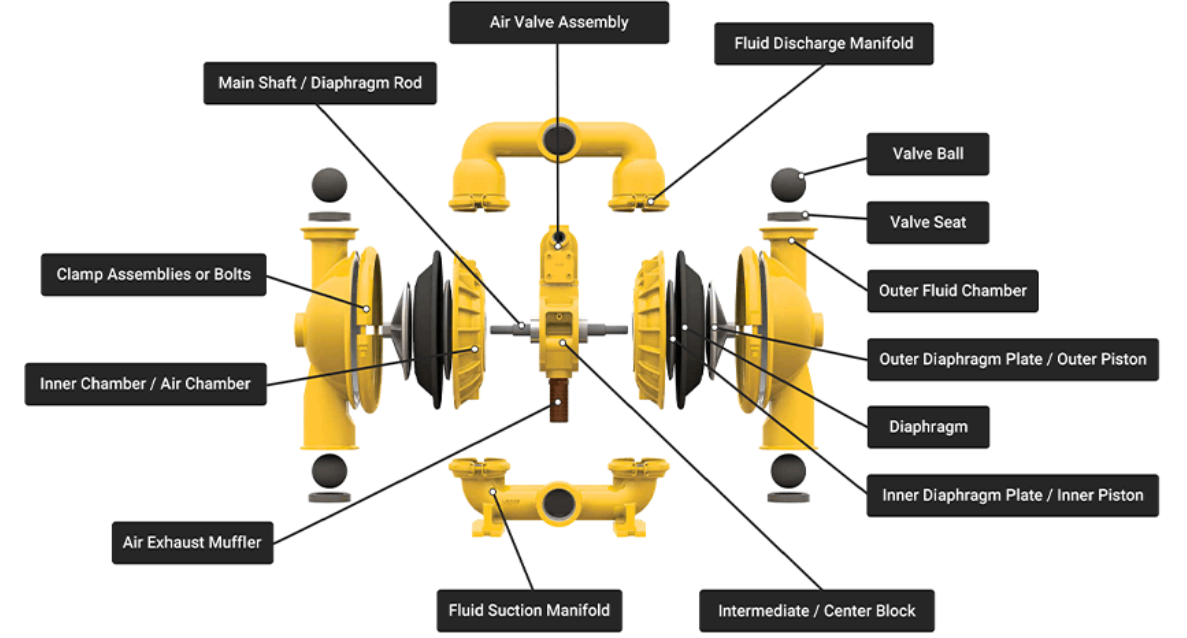 Air Valve Assembly

Fluid Discharge Manifold

Main Shaft / Diaphragm Rod

Valve Ball

Valve Seat

Clamp Assemblies or Bolts

Outer Fluid Chamber

Outer Diaphragm Plate / Outer Piston

Inner Chamber / Air Chamber

Diaphragm

Inner Diaphragm Plate / Inner Piston

Air Exhaust Muffler

Fluid Suction Manifold

Intermediate / Center Block