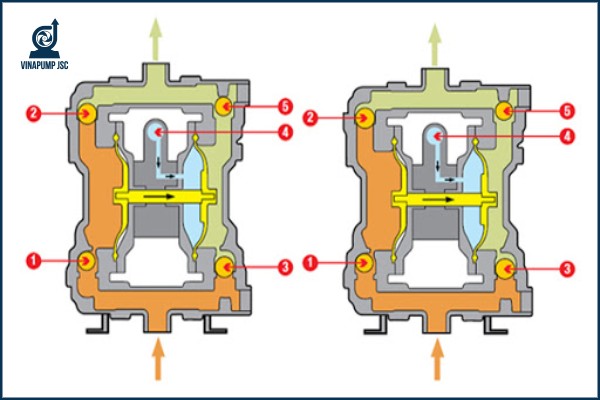 VINAPUMP JSC

2
5
4
1
3

2
5
4
1
3