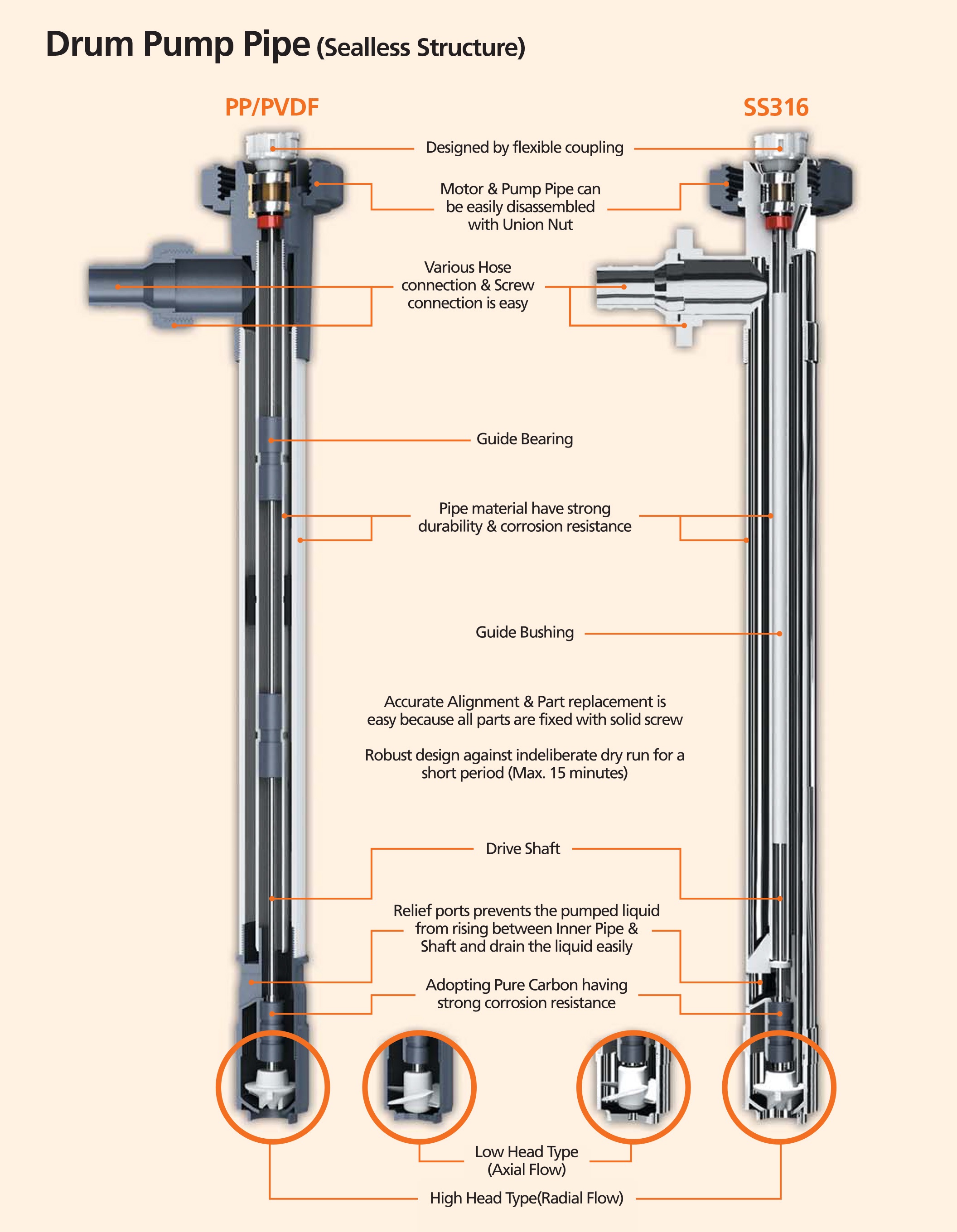 Drum Pump Pipe (Sealless Structure)

PP/PVDF

SS316

Designed by flexible coupling

Motor & Pump Pipe can be easily disassembled with Union Nut

Various Hose connection & Screw connection is easy

Guide Bearing

Pipe material have strong durability & corrosion resistance

Guide Bushing

Accurate Alignment & Part replacement is easy because all parts are fixed with solid screw

Robust design against indeliberate dry run for a short period (Max. 15 minutes)

Drive Shaft

Relief ports prevents the pumped liquid from rising between Inner Pipe & Shaft and drain the liquid easily

Adopting Pure Carbon having strong corrosion resistance

Low Head Type (Axial Flow)

High Head Type(Radial Flow)