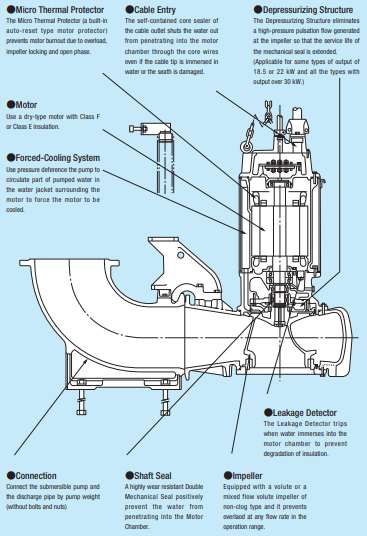 ●Micro Thermal Protector
The Micro Thermal Protector (a built-in auto-reset type motor protector) prevents motor burnout due to overload, impeller locking and open phase.

●Cable Entry
The self-contained core sealer of the cable outlet shuts the water out from penetrating into the motor chamber through the core wires even if the cable tip is immersed in water or the seath is damaged.

●Depressurizing Structure
The Depressurizing Structure eliminates a high-pressure pulsation flow generated at the impeller so that the service life of the mechanical seal is extended. (Applicable for some types of output of 18.5 or 22 kW and all the types with output over 30 kW.)

●Motor
Use a dry-type motor with Class F or Class E insulation.

●Forced-Cooling System
Use pressure deference the pump to circulate part of pumped water in the water jacket surrounding the motor to force the motor to be cooled.

●Leakage Detector
The Leakage Detector trips when water immerses into the motor chamber to prevent degradation of insulation.

●Connection
Connect the submersible pump and the discharge pipe by pump weight (without bolts and nuts)

●Shaft Seal
A highly wear resistant Double Mechanical Seal positively prevent the water from penetrating into the Motor Chamber.

●Impeller
Equipped with a volute or a mixed flow volute impeller of non-clog type and it prevents overload at any flow rate in the operation range.