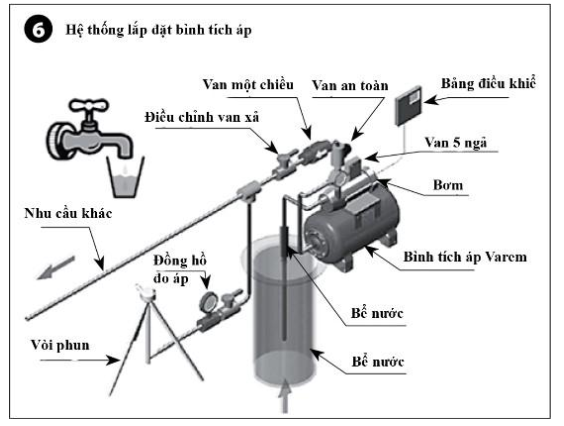 6 Hệ thống lắp đặt bình tích áp

Van một chiều

Van an toàn

Bảng điều khiể

Điều chỉnh van xả

Van 5 ngả

Bơm

Nhu cầu khác

Bình tích áp Varem

Đồng hồ đo áp

Bể nước

Vòi phun

Bể nước