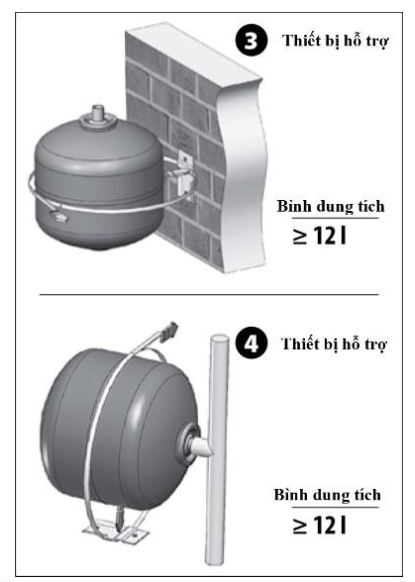 3 Thiết bị hỗ trợ

Bình dung tích
$\geq 12$ l

4 Thiết bị hỗ trợ

Bình dung tích
$\geq 12$ l