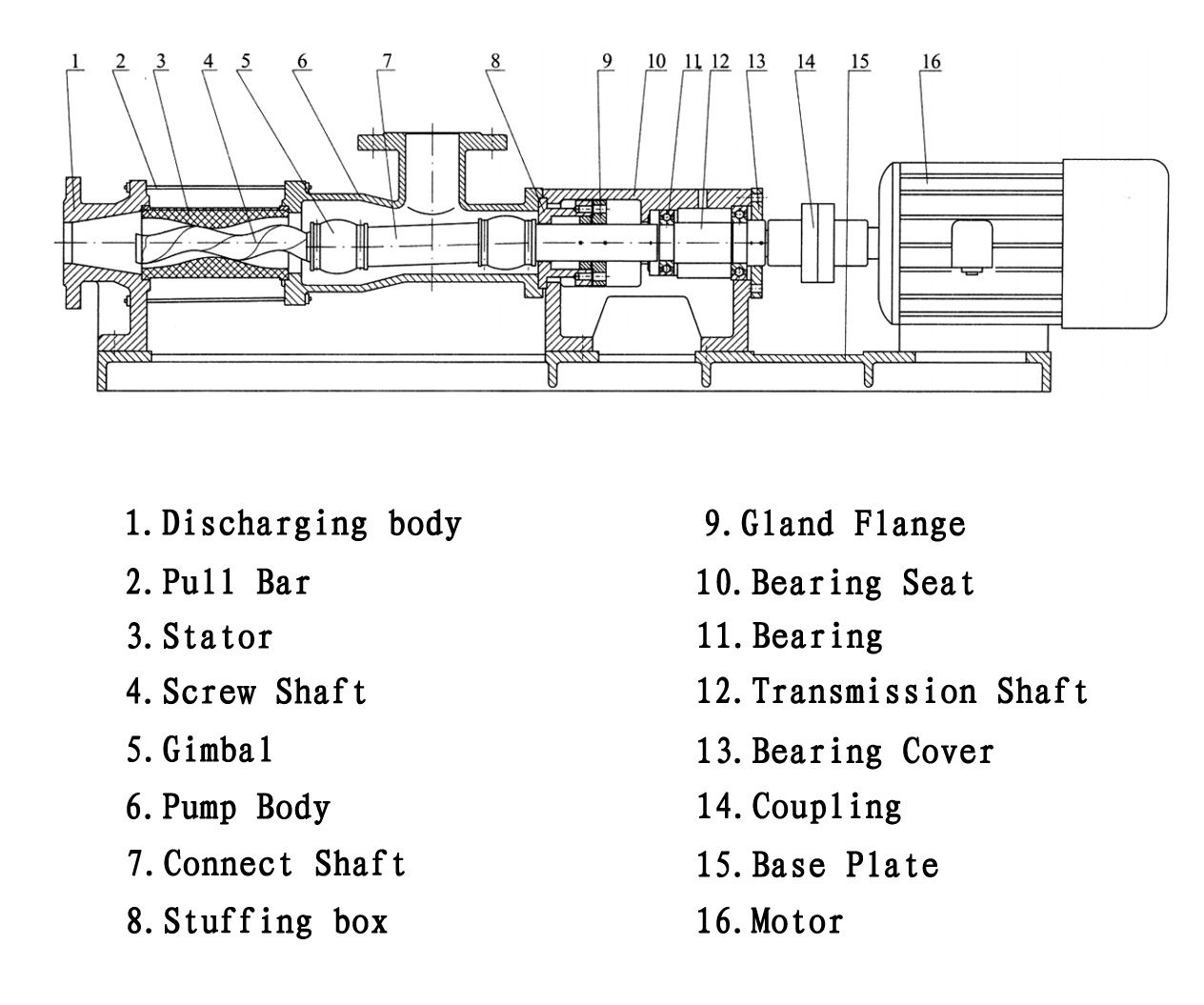 1 2 3 4 5 6 7 8 9 10 11 12 13 14 15 16

1. Discharging body
2. Pull Bar
3. Stator
4. Screw Shaft
5. Gimbal
6. Pump Body
7. Connect Shaft
8. Stuffing box

9. Gland Flange
10. Bearing Seat
11. Bearing
12. Transmission Shaft
13. Bearing Cover
14. Coupling
15. Base Plate
16. Motor