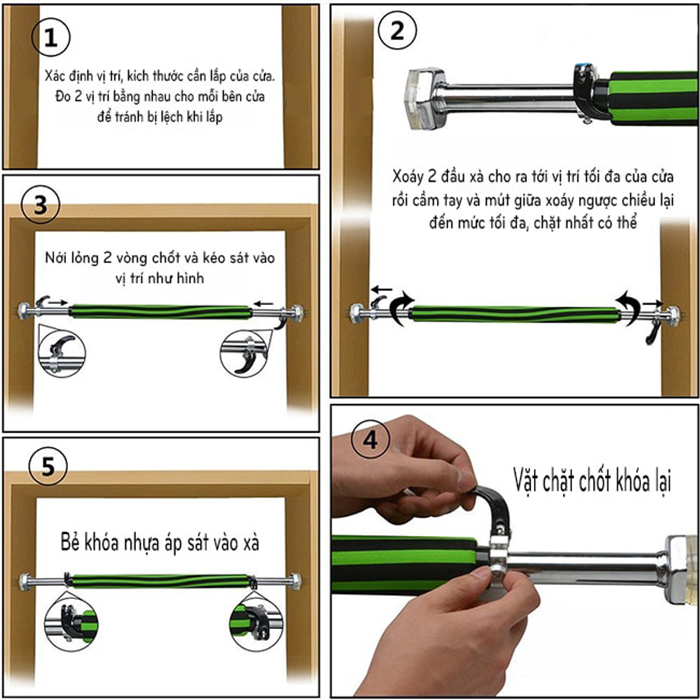 1

Xác định vị trí, kích thước cần lắp của cửa. Đo 2 vị trí bằng nhau cho mỗi bên cửa để tránh bị lệch khi lắp

2

Xoáy 2 đầu xà cho ra tới vị trí tối đa của cửa rồi cầm tay và mút giữa xoáy ngược chiều lại đến mức tối đa, chặt nhất có thể

3

Nới lỏng 2 vòng chốt và kéo sát vào vị trí như hình

4

Vặt chặt chốt khóa lại

5

Bẻ khóa nhựa áp sát vào xà