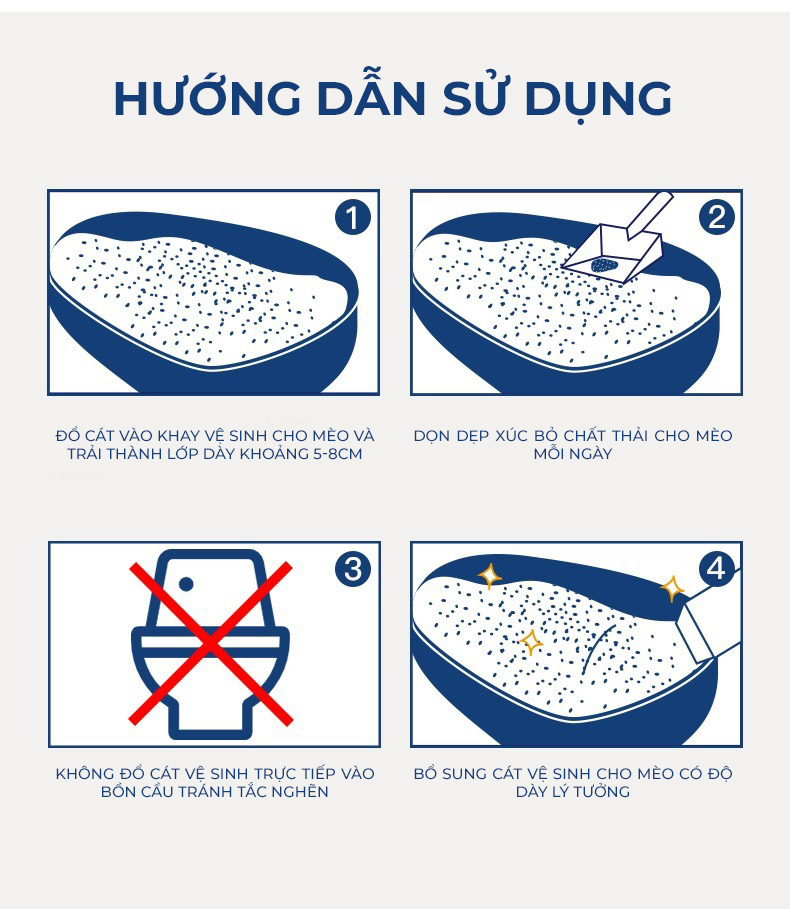 HƯỚNG DẪN SỬ DỤNG

1

ĐỔ CÁT VÀO KHAY VỆ SINH CHO MÈO VÀ TRẢI THÀNH LỚP DÀY KHOẢNG 5-8CM

2

DỌN DẸP XÚC BỎ CHẤT THẢI CHO MÈO MỖI NGÀY

3

KHÔNG ĐỔ CÁT VỆ SINH TRỰC TIẾP VÀO BỒN CẦU TRÁNH TẮC NGHẼN

4

BỔ SUNG CÁT VỆ SINH CHO MÈO CÓ ĐỘ DÀY LÝ TƯỞNG