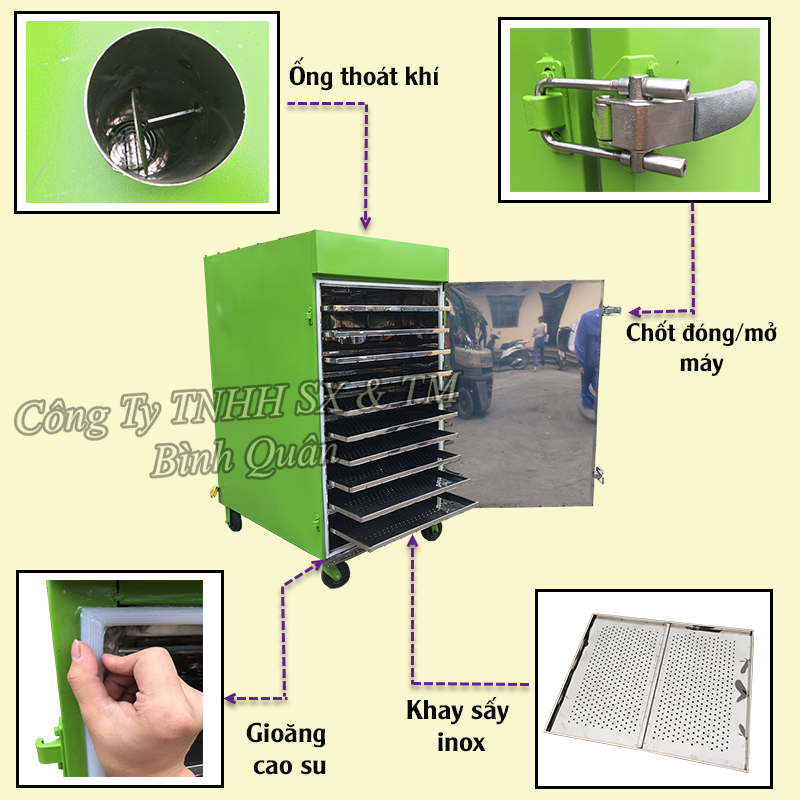 Ống thoát khí

Chốt đóng/mở máy

Công Ty TNHH SX & TM Bình Quân

Gioăng cao su

Khay sấy inox