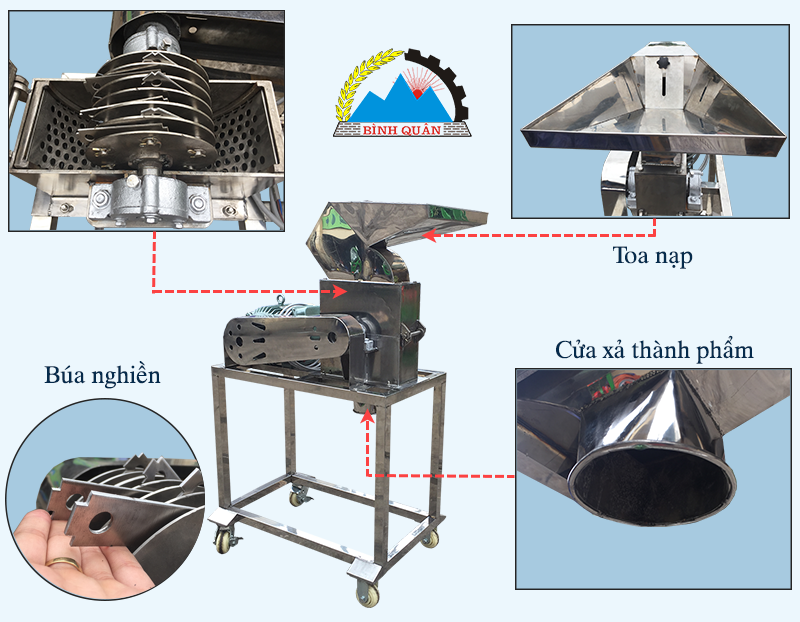 BÌNH QUÂN

Toa nạp

Búa nghiền

Cửa xả thành phẩm